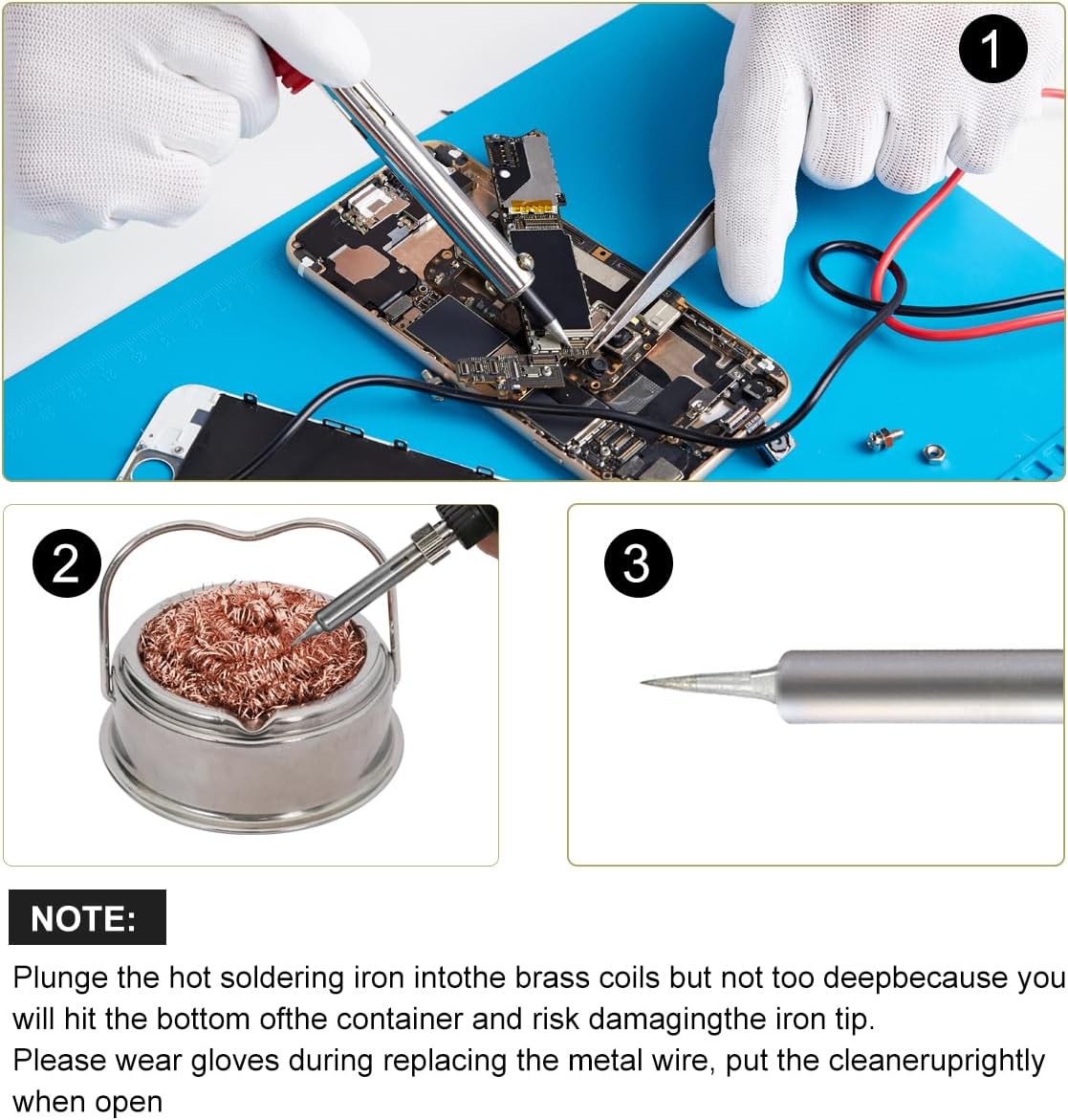 1

2

3

NOTE:

Plunge the hot soldering iron intothe brass coils but not too deepbecause you will hit the bottom ofthe container and risk damagingthe iron tip.
Please wear gloves during replacing the metal wire, put the cleaneruprightly when open