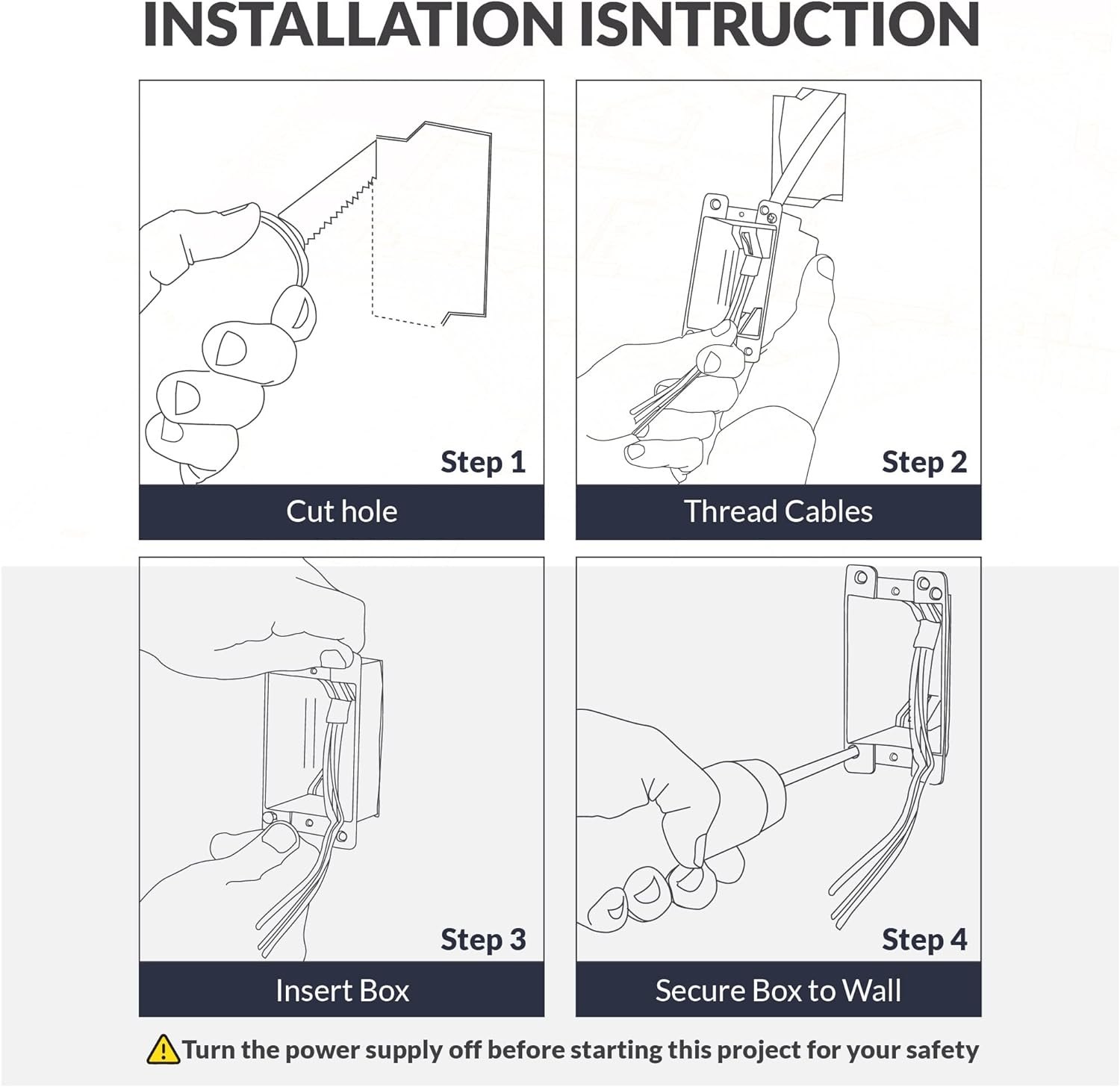 INSTALLATION ISNTRUCTION

Step 1

Cut hole

Step 2

Thread Cables

Step 3

Insert Box

Step 4

Secure Box to Wall

Turn the power supply off before starting this project for your safety