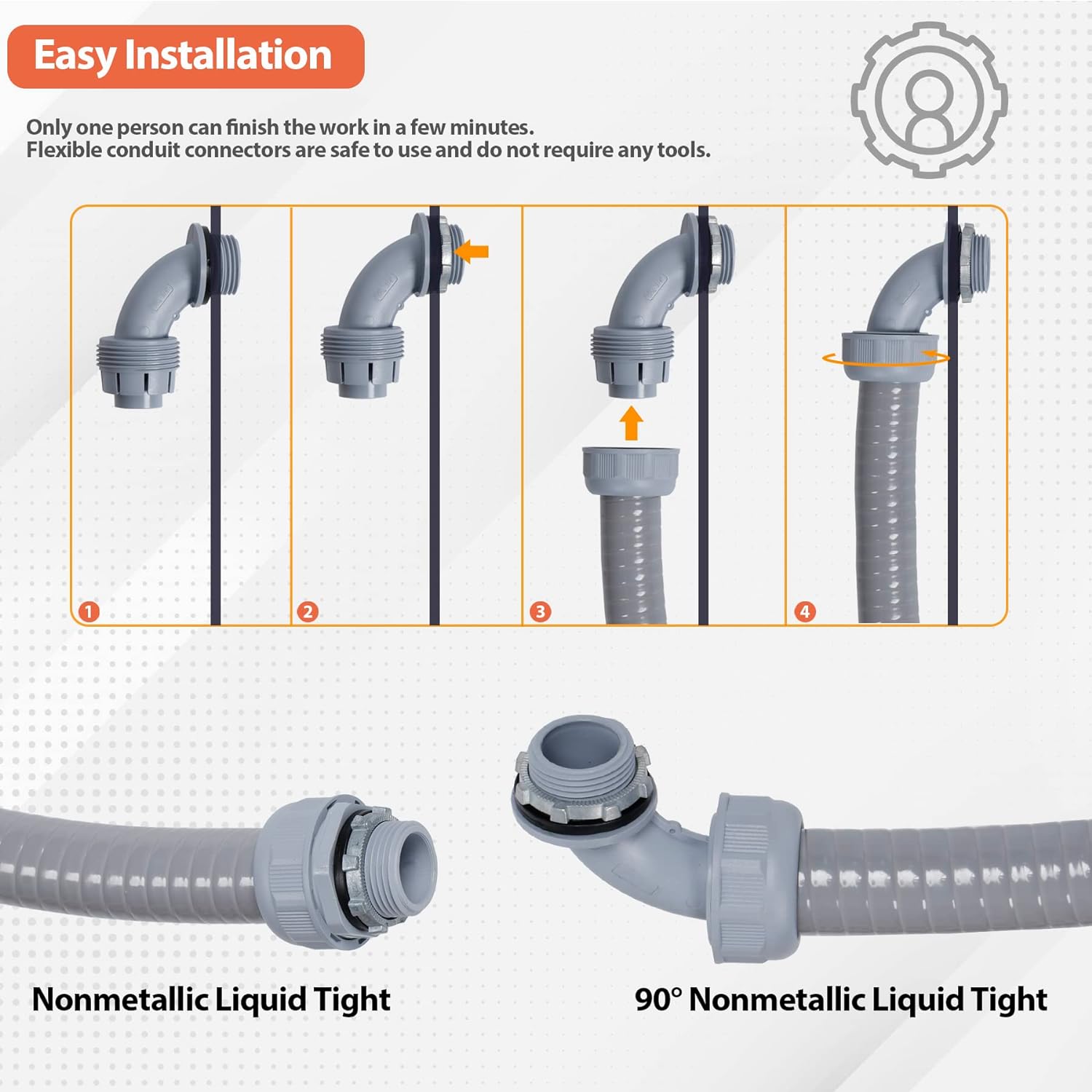 Easy Installation

Only one person can finish the work in a few minutes.
Flexible conduit connectors are safe to use and do not require any tools.

1

2

3

4

Nonmetallic Liquid Tight

90° Nonmetallic Liquid Tight