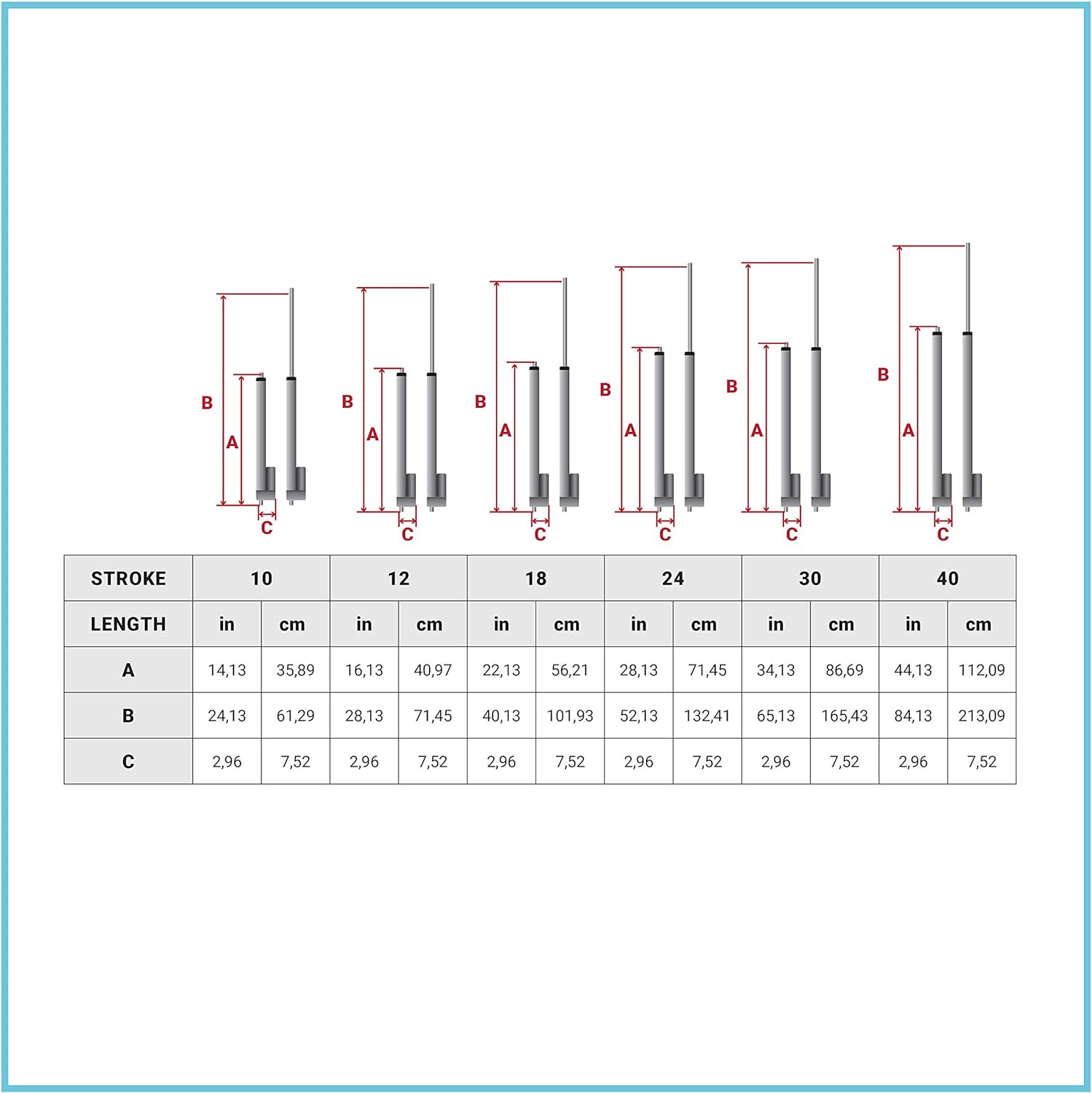 B A C B A C B A C B A C B A C B A C

| STROKE | 10 | | 12 | | 18 | | 24 | | 30 | | 40 | |
|---|---|---|---|---|---|---|---|---|---|---|---|---|
| LENGTH | in | cm | in | cm | in | cm | in | cm | in | cm | in | cm |
| A | 14,13 | 35,89 | 16,13 | 40,97 | 22,13 | 56,21 | 28,13 | 71,45 | 34,13 | 86,69 | 44,13 | 112,09 |
| B | 24,13 | 61,29 | 28,13 | 71,45 | 40,13 | 101,93 | 52,13 | 132,41 | 65,13 | 165,43 | 84,13 | 213,09 |
| C | 2,96 | 7,52 | 2,96 | 7,52 | 2,96 | 7,52 | 2,96 | 7,52 | 2,96 | 7,52 | 2,96 | 7,52 |