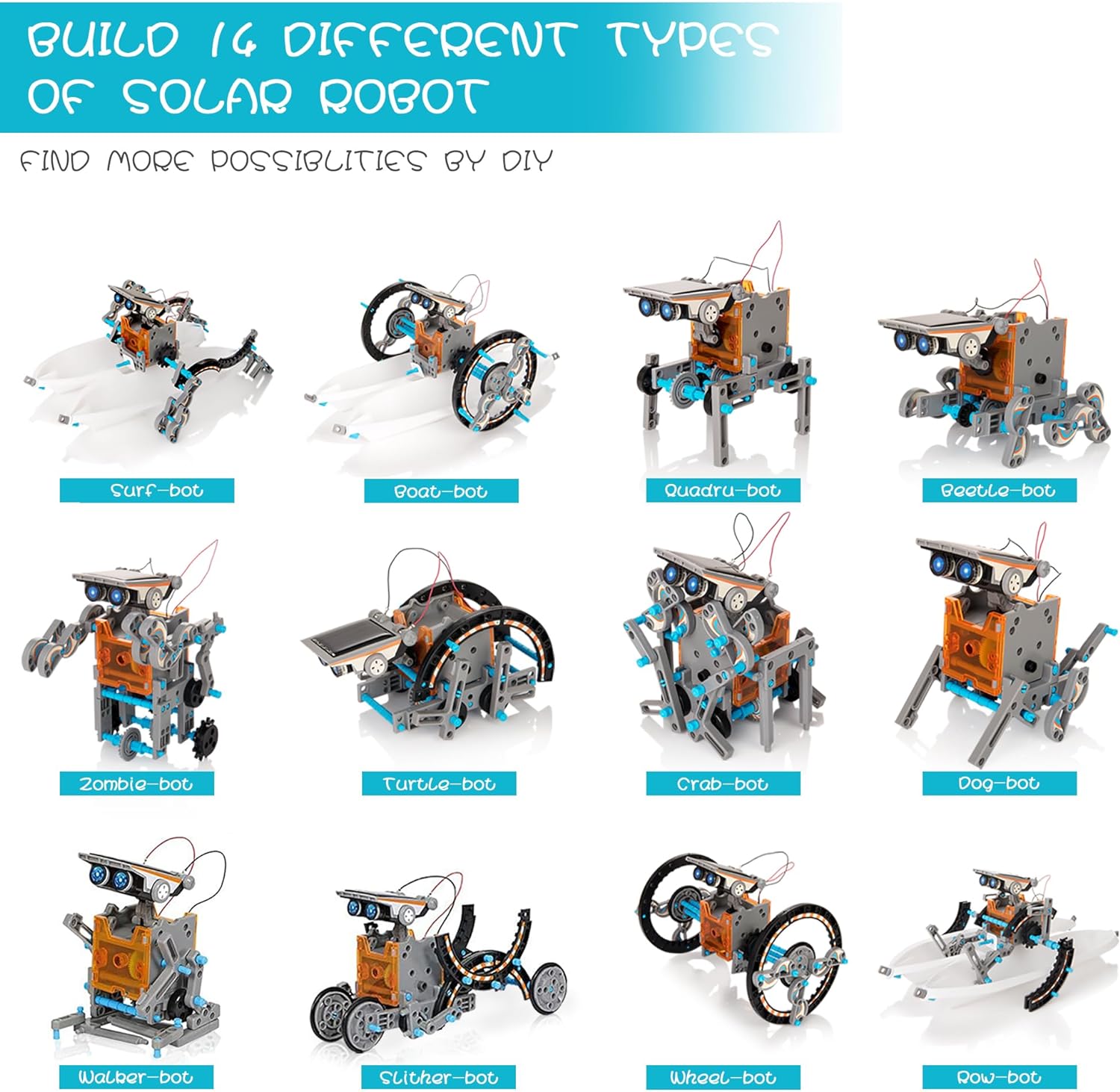 BUILD 14 DIFFERENT TYPES OF SOLAR ROBOT

FIND MORE POSSIBLITIES BY DIY

Surf-bot

Boat-bot

Quadru-bot

Beetle-bot

Zombie-bot

Turtle-bot

Crab-bot

Dog-bot

Walker-bot

Slither-bot

Wheel-bot

Row-bot