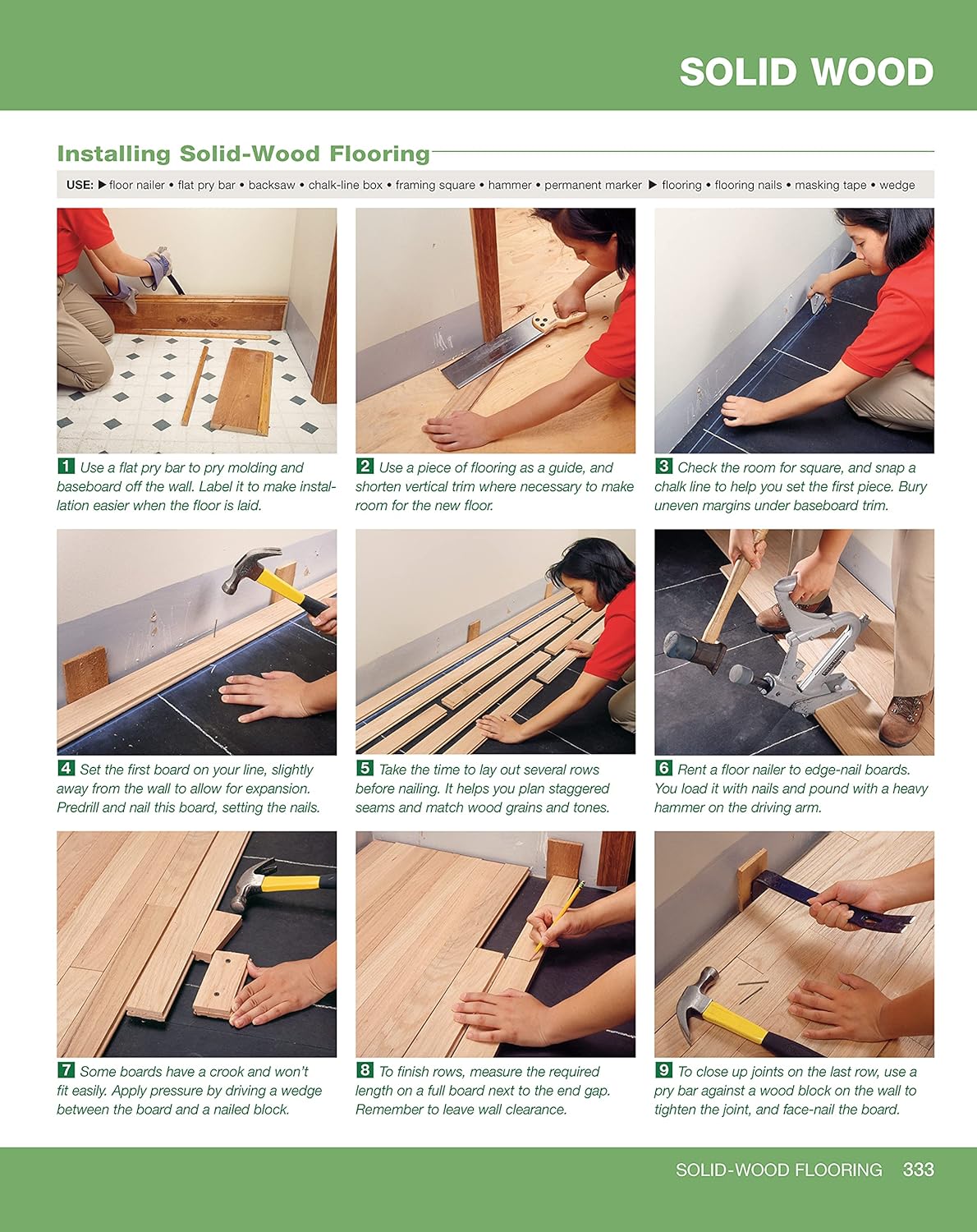 SOLID WOOD

Installing Solid-Wood Flooring

USE: ▶ floor nailer • flat pry bar • backsaw • chalk-line box • framing square • hammer • permanent marker ▶ flooring • flooring nails • masking tape • wedge

1 Use a flat pry bar to pry molding and baseboard off the wall. Label it to make installation easier when the floor is laid.

2 Use a piece of flooring as a guide, and shorten vertical trim where necessary to make room for the new floor.

3 Check the room for square, and snap a chalk line to help you set the first piece. Bury uneven margins under baseboard trim.

4 Set the first board on your line, slightly away from the wall to allow for expansion. Predrill and nail this board, setting the nails.

5 Take the time to lay out several rows before nailing. It helps you plan staggered seams and match wood grains and tones.

6 Rent a floor nailer to edge-nail boards. You load it with nails and pound with a heavy hammer on the driving arm.

7 Some boards have a crook and won't fit easily. Apply pressure by driving a wedge between the board and a nailed block.

8 To finish rows, measure the required length on a full board next to the end gap. Remember to leave wall clearance.

9 To close up joints on the last row, use a pry bar against a wood block on the wall to tighten the joint, and face-nail the board.

SOLID-WOOD FLOORING 333