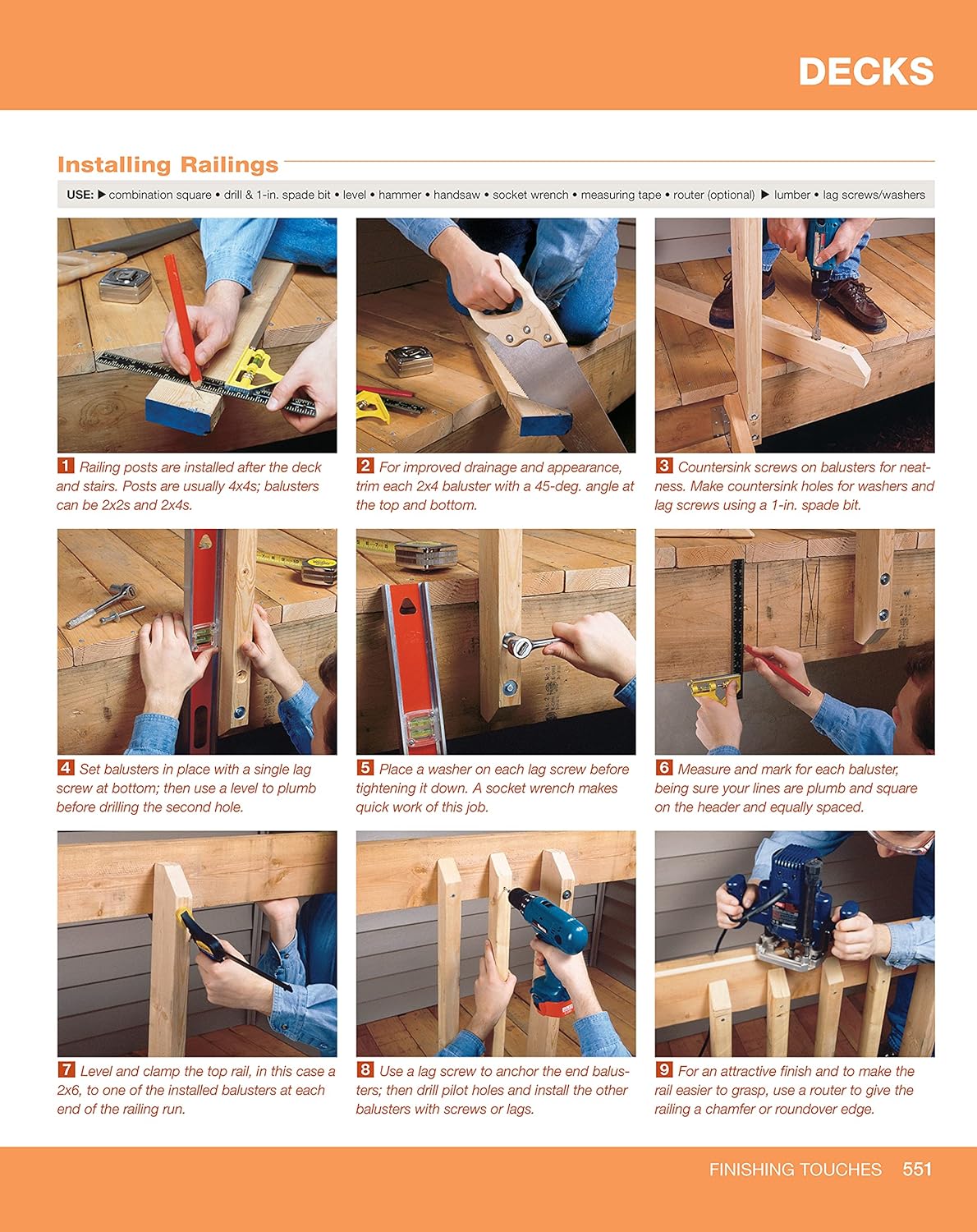 DECKS

Installing Railings

USE: ▶ combination square • drill & 1-in. spade bit • level • hammer • handsaw • socket wrench • measuring tape • router (optional) ▶ lumber • lag screws/washers

1 Railing posts are installed after the deck and stairs. Posts are usually 4x4s; balusters can be 2x2s and 2x4s.

2 For improved drainage and appearance, trim each 2x4 baluster with a 45-deg. angle at the top and bottom.

3 Countersink screws on balusters for neatness. Make countersink holes for washers and lag screws using a 1-in. spade bit.

4 Set balusters in place with a single lag screw at bottom; then use a level to plumb before drilling the second hole.

5 Place a washer on each lag screw before tightening it down. A socket wrench makes quick work of this job.

6 Measure and mark for each baluster, being sure your lines are plumb and square on the header and equally spaced.

7 Level and clamp the top rail, in this case a 2x6, to one of the installed balusters at each end of the railing run.

8 Use a lag screw to anchor the end balusters; then drill pilot holes and install the other balusters with screws or lags.

9 For an attractive finish and to make the rail easier to grasp, use a router to give the railing a chamfer or roundover edge.

FINISHING TOUCHES 551