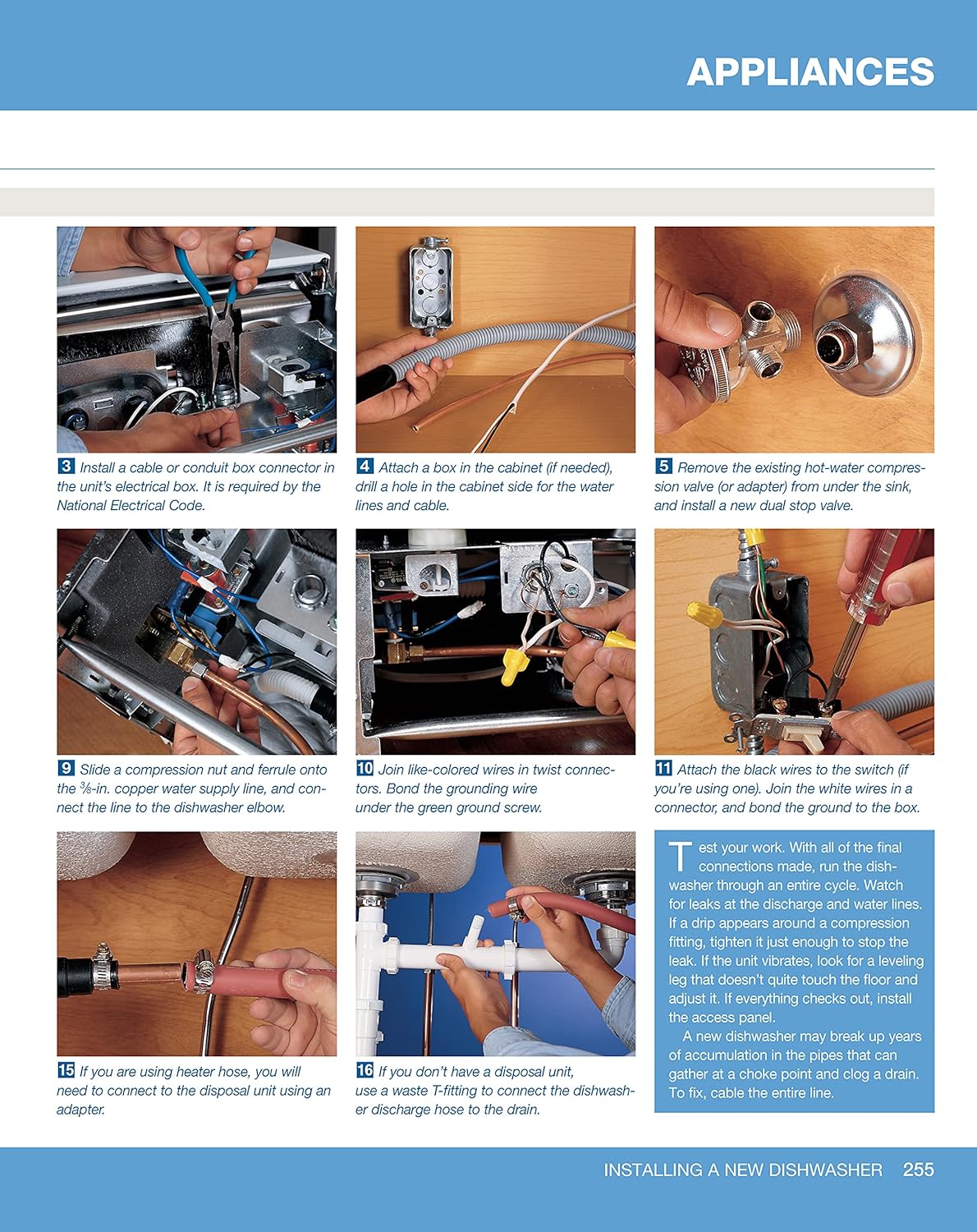 APPLIANCES

3 Install a cable or conduit box connector in the unit's electrical box. It is required by the National Electrical Code.

4 Attach a box in the cabinet (if needed), drill a hole in the cabinet side for the water lines and cable.

5 Remove the existing hot-water compression valve (or adapter) from under the sink, and install a new dual stop valve.

9 Slide a compression nut and ferrule onto the $\frac{3}{8}$-in. copper water supply line, and connect the line to the dishwasher elbow.

10 Join like-colored wires in twist connectors. Bond the grounding wire under the green ground screw.

11 Attach the black wires to the switch (if you're using one). Join the white wires in a connector, and bond the ground to the box.

15 If you are using heater hose, you will need to connect to the disposal unit using an adapter.

16 If you don't have a disposal unit, use a waste T-fitting to connect the dishwasher discharge hose to the drain.

Test your work. With all of the final connections made, run the dishwasher through an entire cycle. Watch for leaks at the discharge and water lines. If a drip appears around a compression fitting, tighten it just enough to stop the leak. If the unit vibrates, look for a leveling leg that doesn't quite touch the floor and adjust it. If everything checks out, install the access panel.

A new dishwasher may break up years of accumulation in the pipes that can gather at a choke point and clog a drain. To fix, cable the entire line.

INSTALLING A NEW DISHWASHER 255