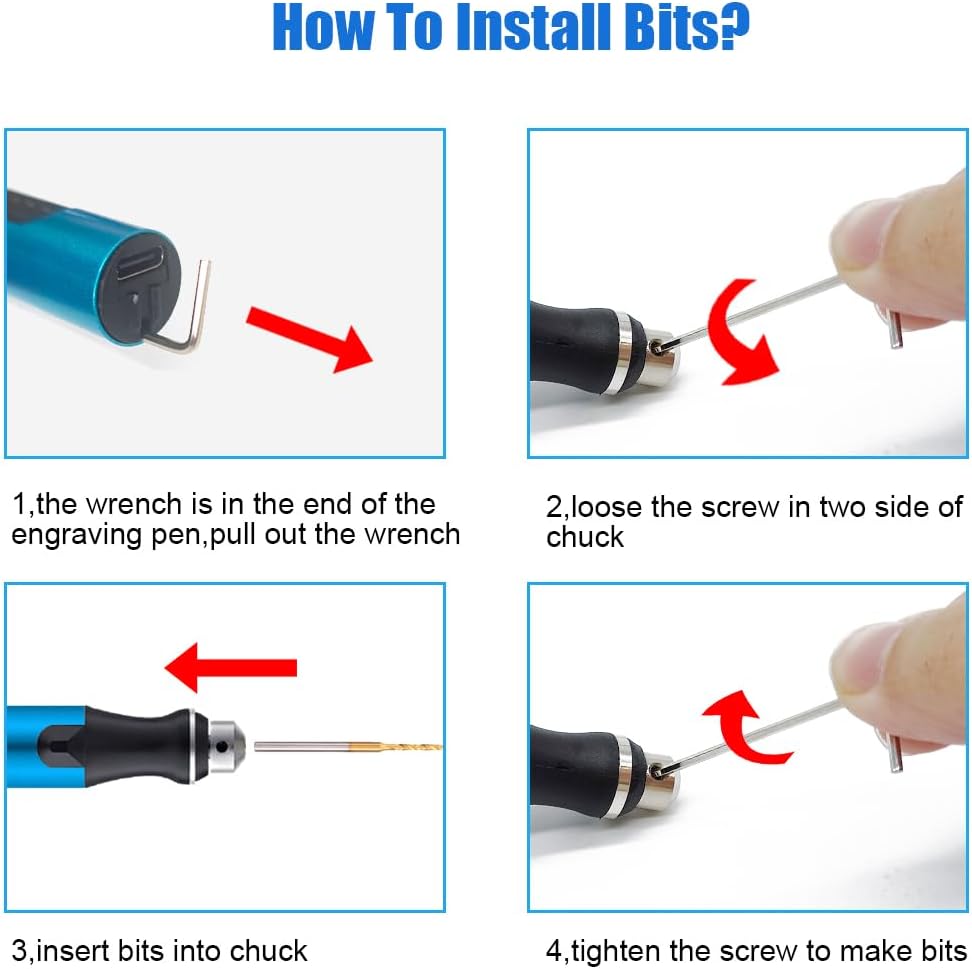 How To Install Bits?

1,the wrench is in the end of the engraving pen,pull out the wrench

2,loose the screw in two side of chuck

3,insert bits into chuck

4,tighten the screw to make bits