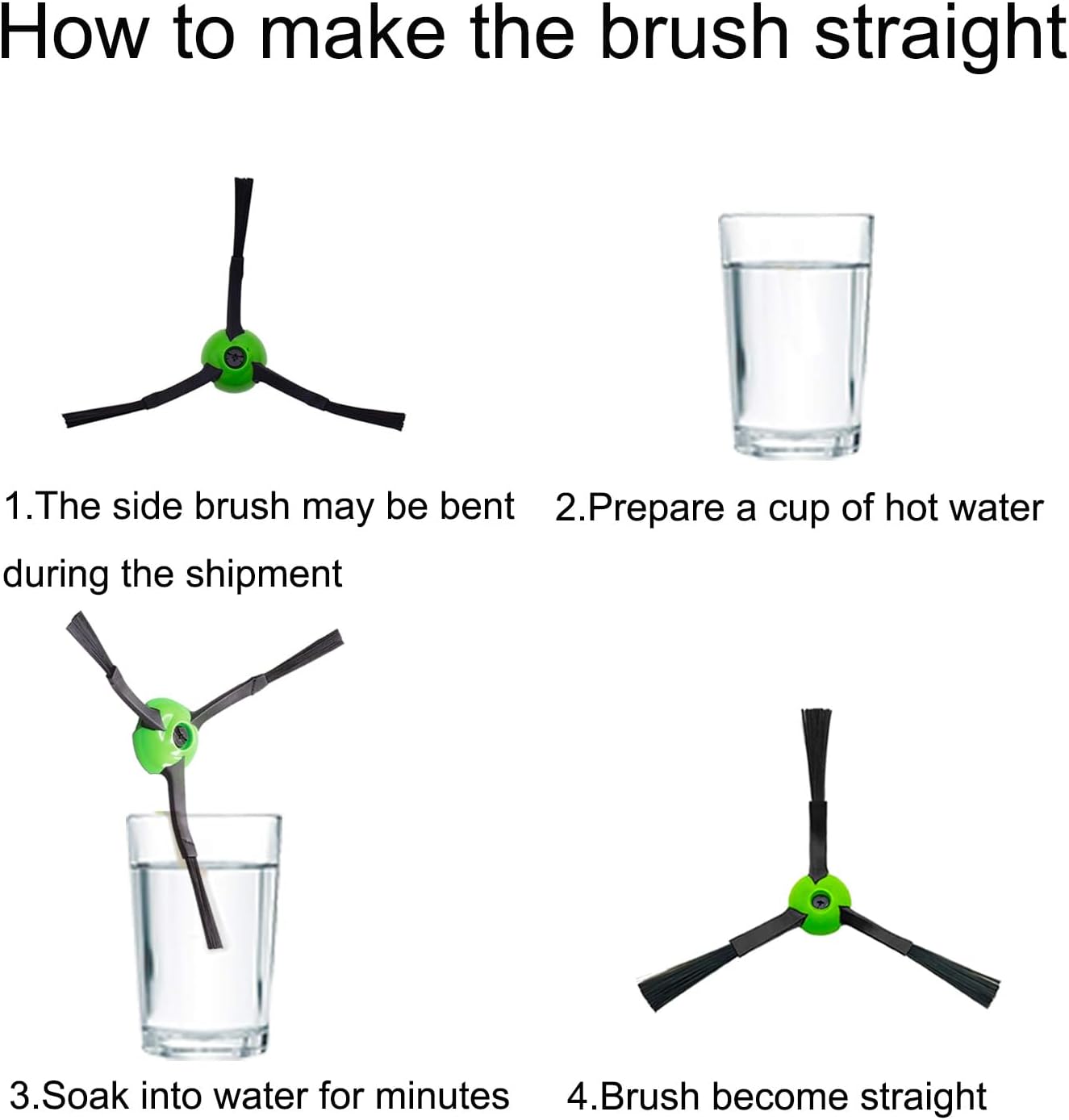 How to make the brush straight

1.The side brush may be bent during the shipment

2.Prepare a cup of hot water

3.Soak into water for minutes

4.Brush become straight