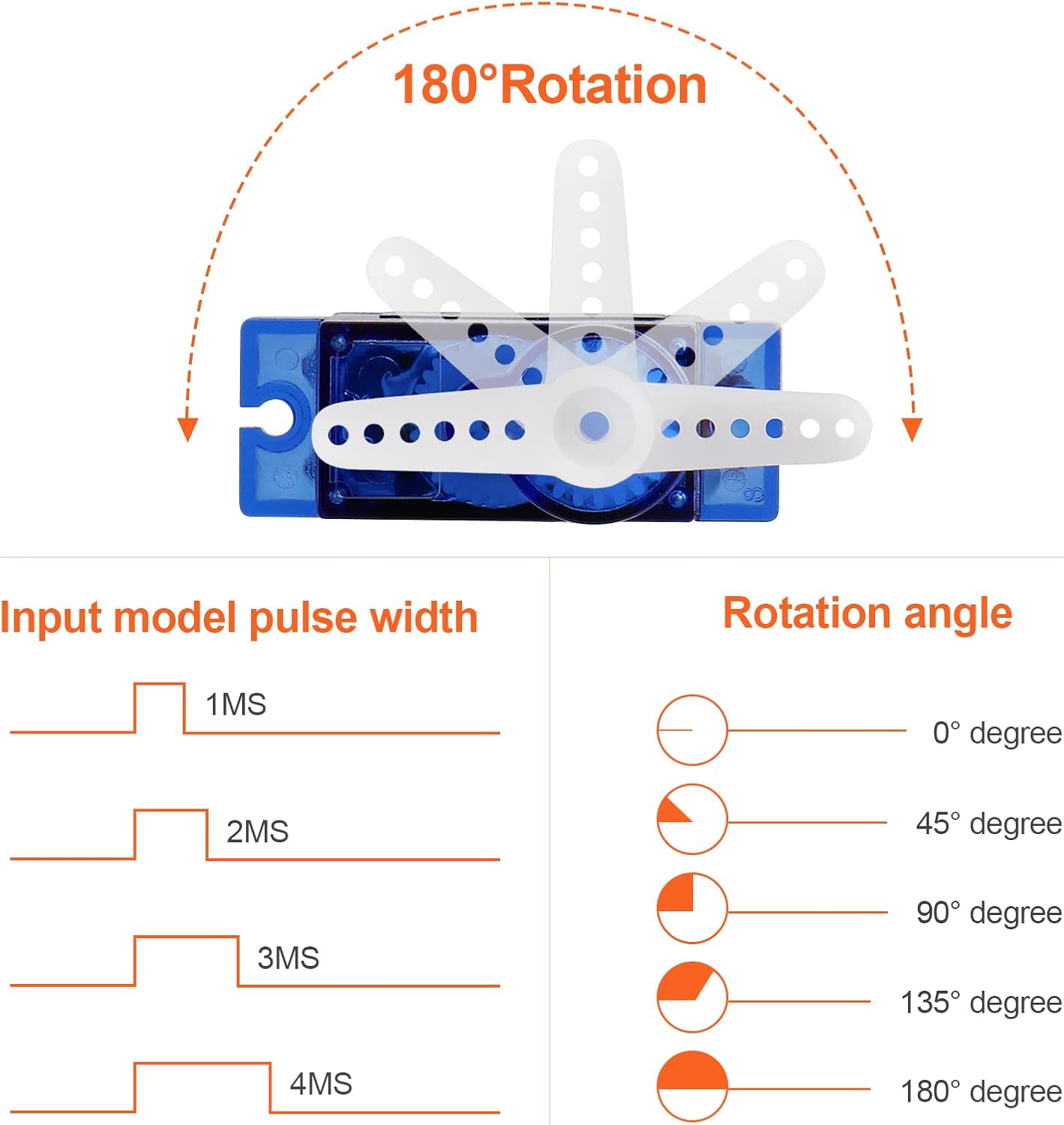 180°Rotation

Input model pulse width

1MS

2MS

3MS

4MS

Rotation angle

0° degree

45° degree

90° degree

135° degree

180° degree