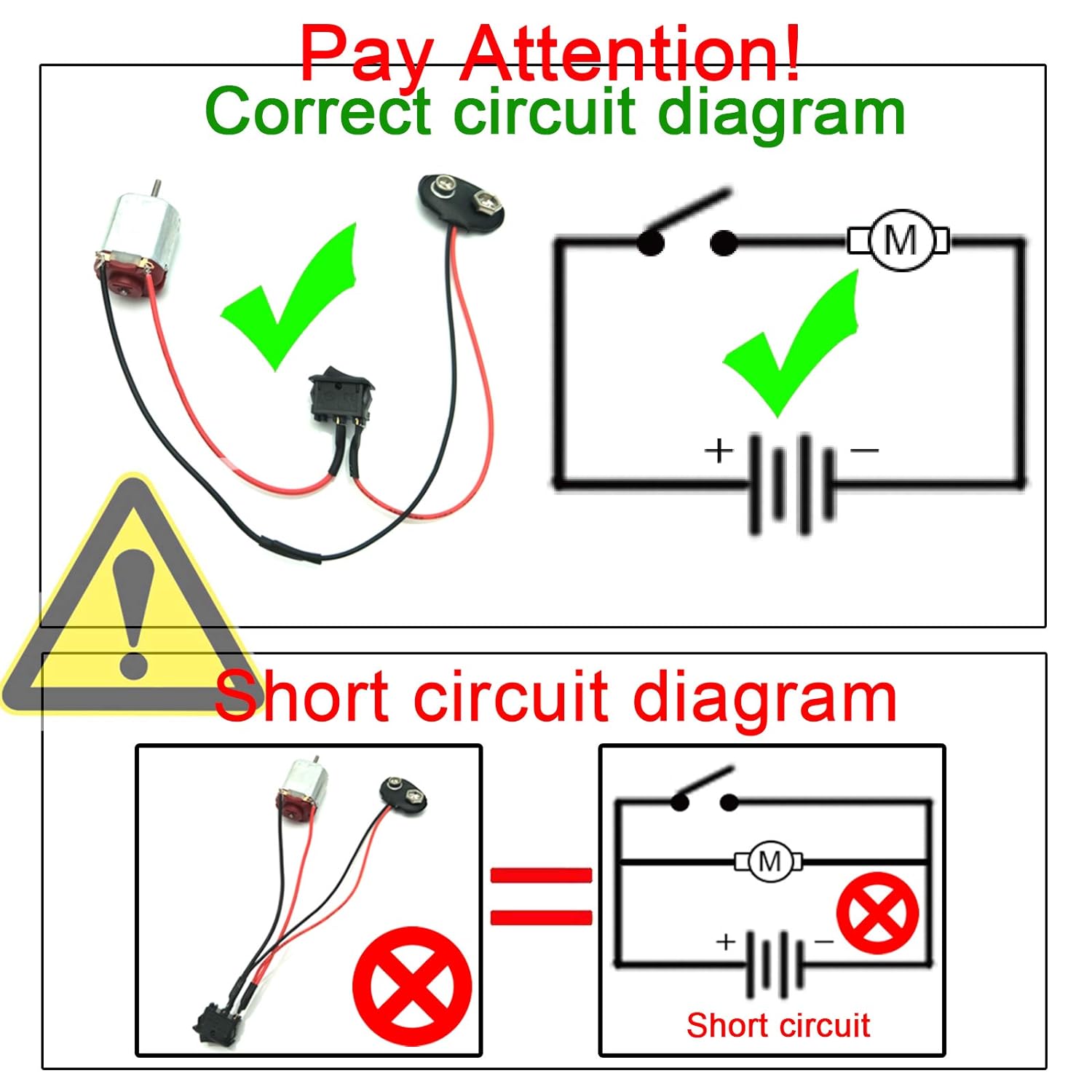 Pay Attention!
Correct circuit diagram

M
+ −

Short circuit diagram

M
+ −
Short circuit