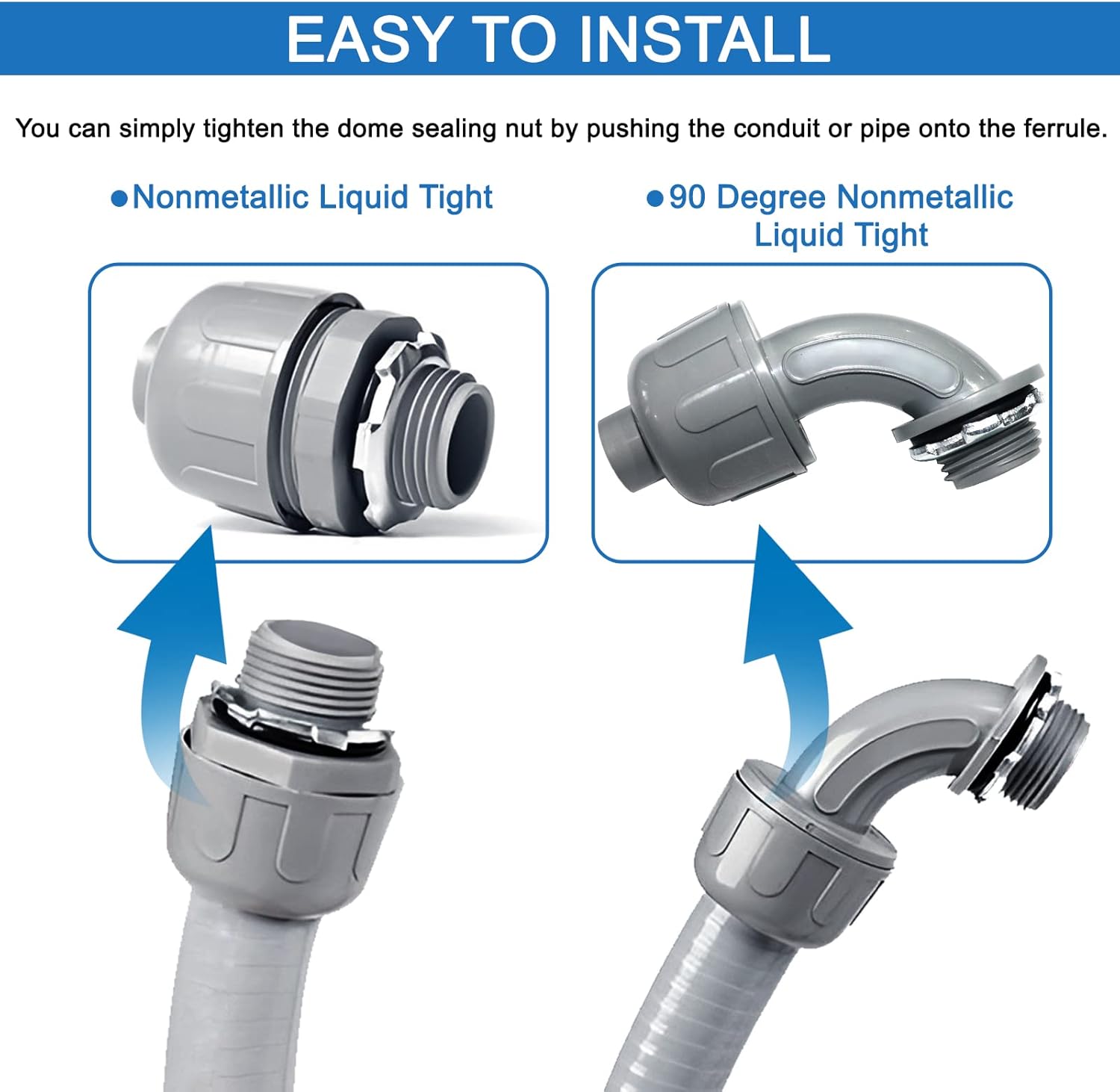 EASY TO INSTALL

You can simply tighten the dome sealing nut by pushing the conduit or pipe onto the ferrule.

●Nonmetallic Liquid Tight

●90 Degree Nonmetallic Liquid Tight