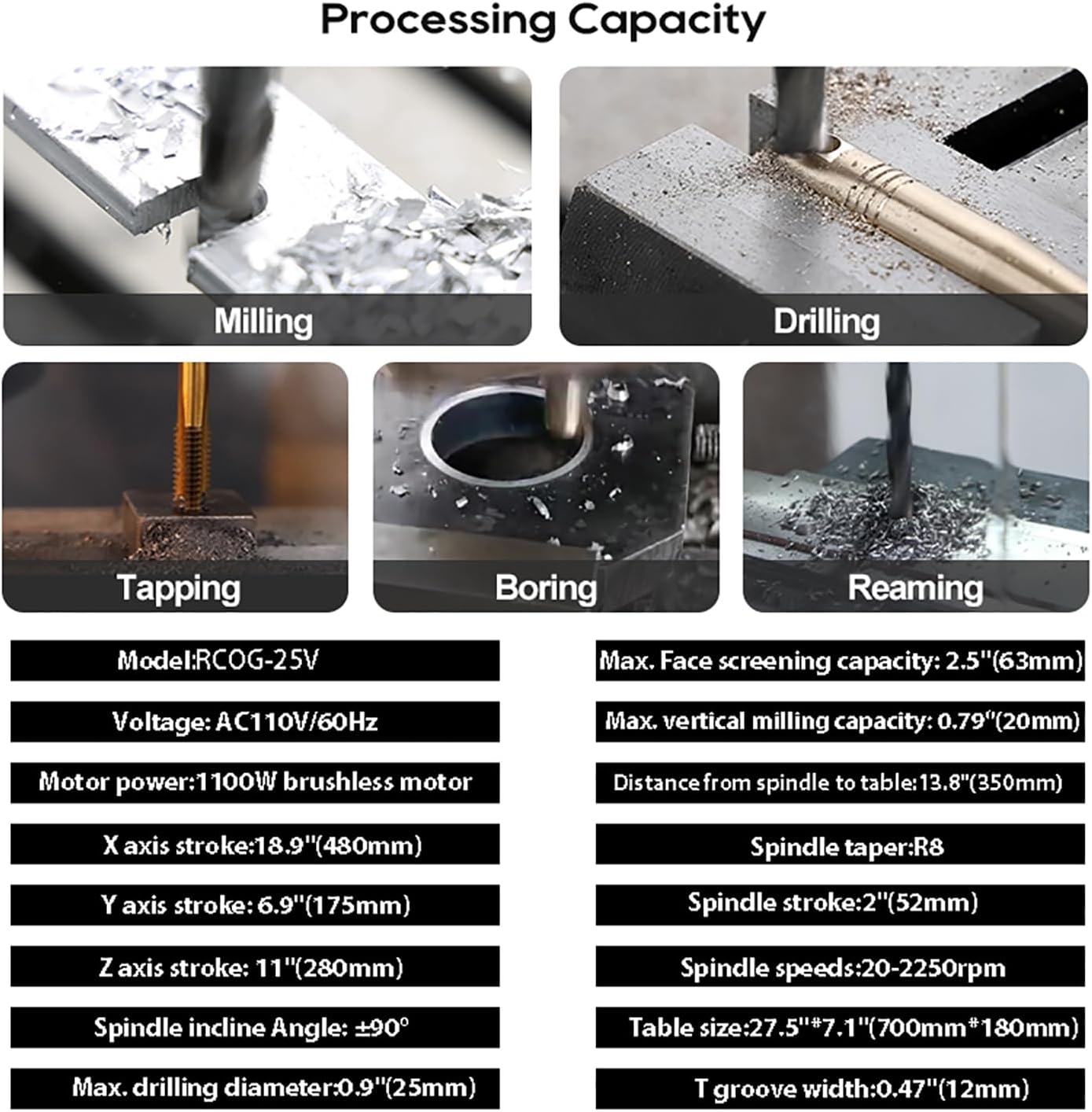 Processing Capacity

Milling

Drilling

Tapping

Boring

Reaming

Model:RCOG-25V

Voltage: AC110V/60Hz

Motor power:1100W brushless motor

X axis stroke:18.9"(480mm)

Y axis stroke: 6.9"(175mm)

Z axis stroke: 11"(280mm)

Spindle incline Angle: ±90°

Max. drilling diameter:0.9"(25mm)

Max. Face screening capacity: 2.5"(63mm)

Max. vertical milling capacity: 0.79"(20mm)

Distance from spindle to table:13.8"(350mm)

Spindle taper:R8

Spindle stroke:2"(52mm)

Spindle speeds:20-2250rpm

Table size:27.5"*7.1"(700mm*180mm)

T groove width:0.47"(12mm)