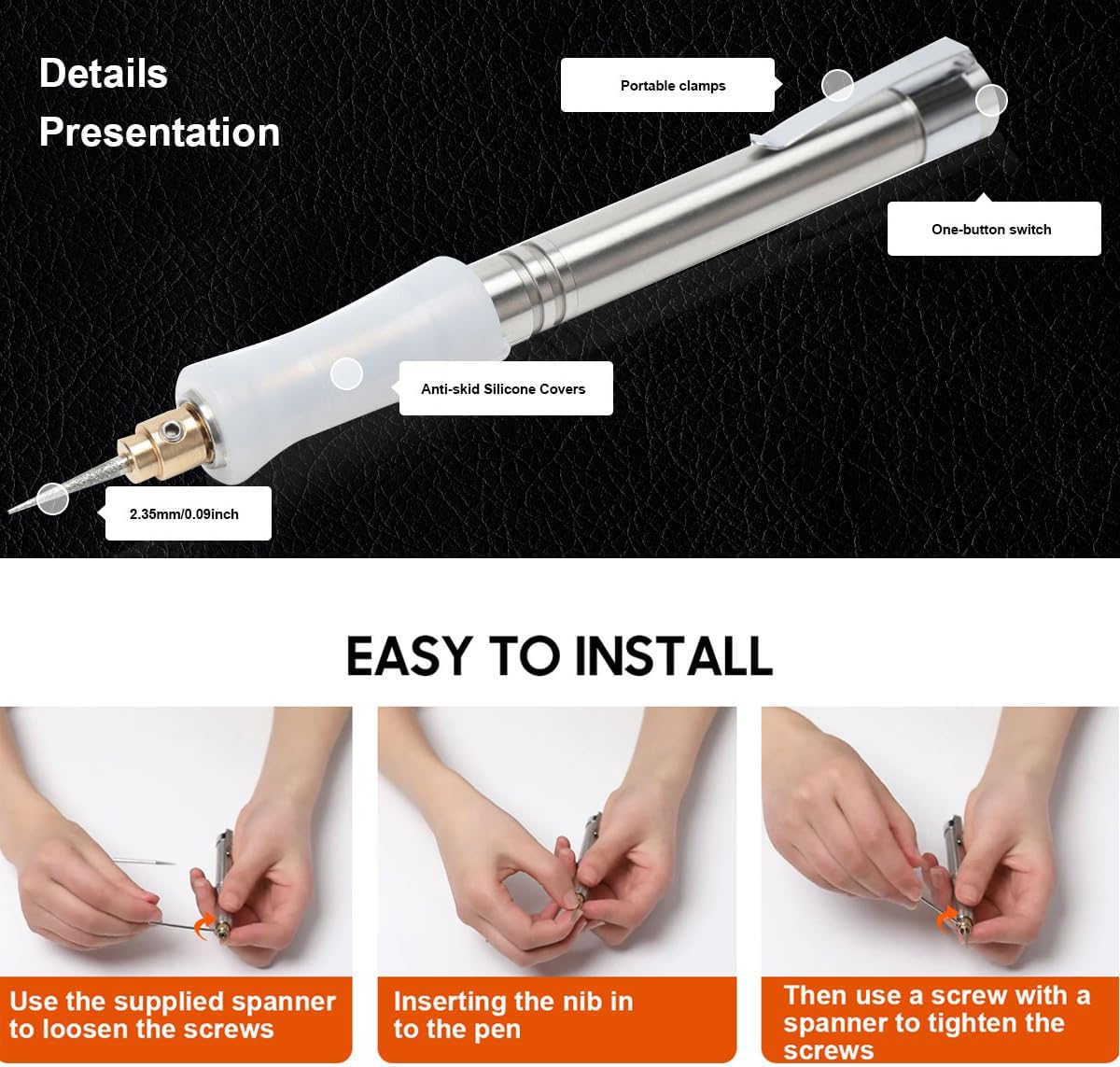 Details Presentation

Portable clamps

One-button switch

Anti-skid Silicone Covers

2.35mm/0.09inch

EASY TO INSTALL

Use the supplied spanner to loosen the screws

Inserting the nib in to the pen

Then use a screw with a spanner to tighten the screws