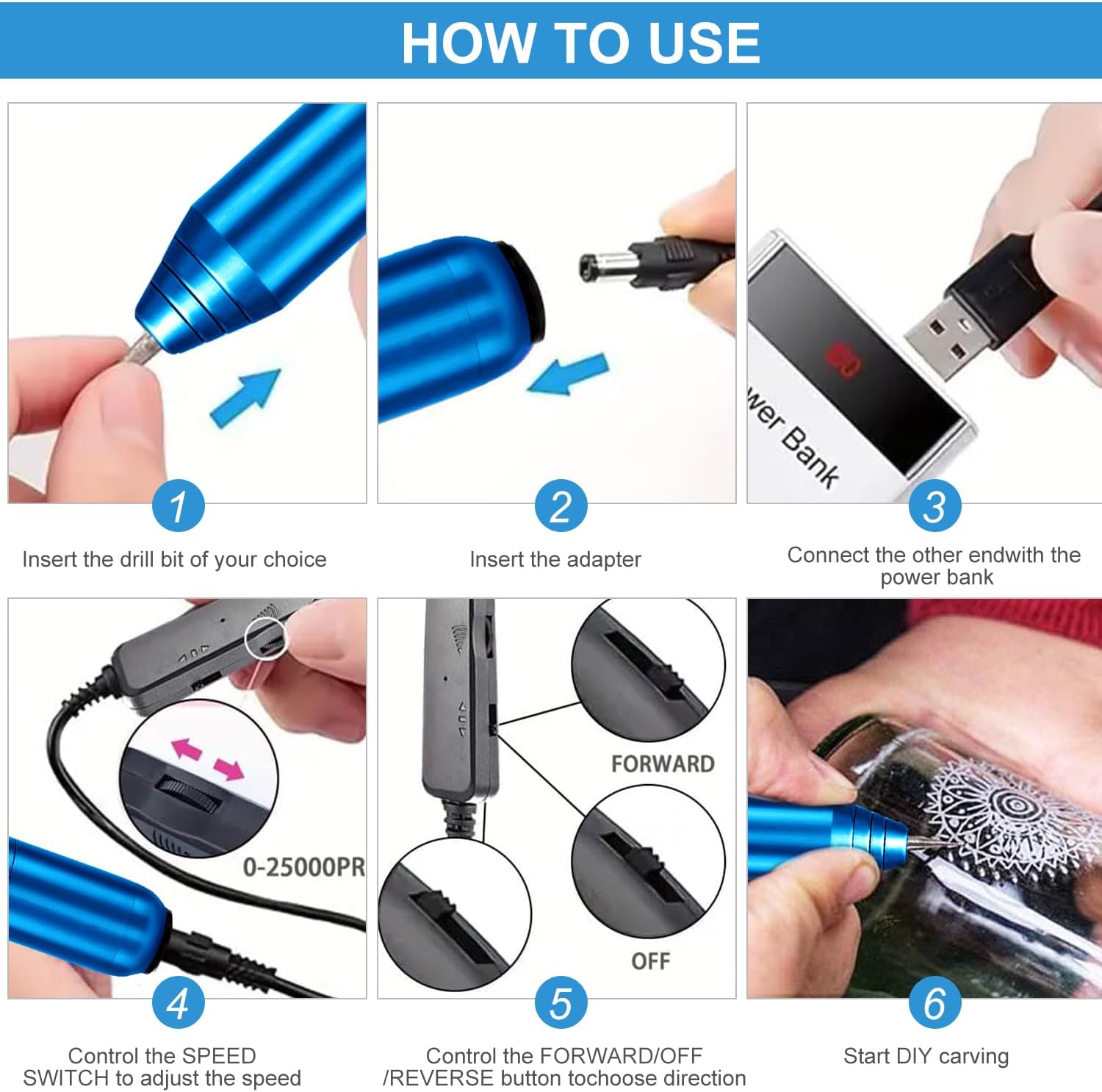 HOW TO USE

1
Insert the drill bit of your choice

2
Insert the adapter

wer Bank
3
Connect the other endwith the power bank

0-25000PR
4
Control the SPEED SWITCH to adjust the speed

FORWARD
OFF
5
Control the FORWARD/OFF /REVERSE button tochoose direction

6
Start DIY carving