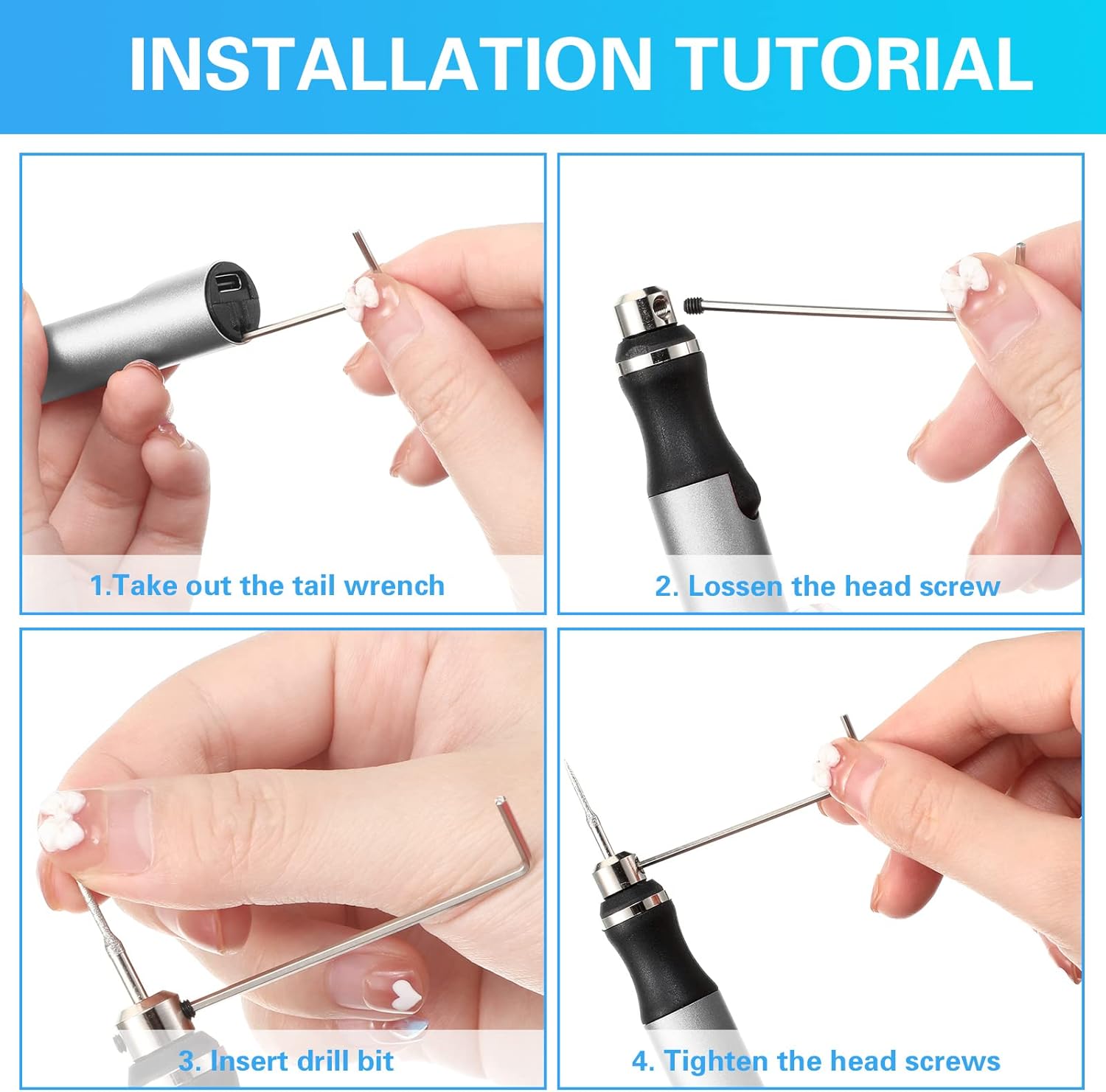 INSTALLATION TUTORIAL

1.Take out the tail wrench

2. Lossen the head screw

3. Insert drill bit

4. Tighten the head screws