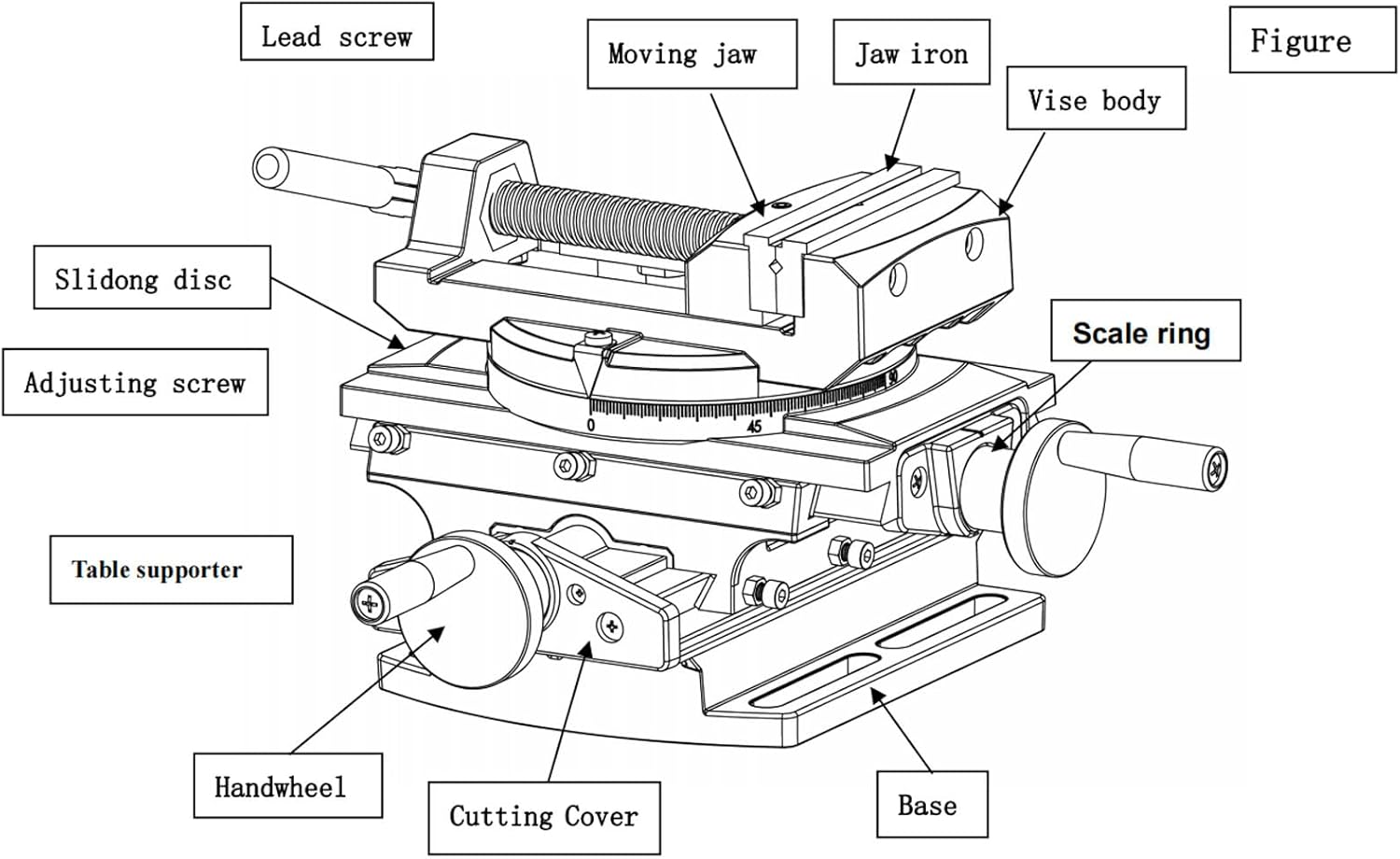 Lead screw

Moving jaw

Jaw iron

Figure

Vise body

Slidong disc

Adjusting screw

Scale ring

0

45

90

Table supporter

Handwheel

Cutting Cover

Base