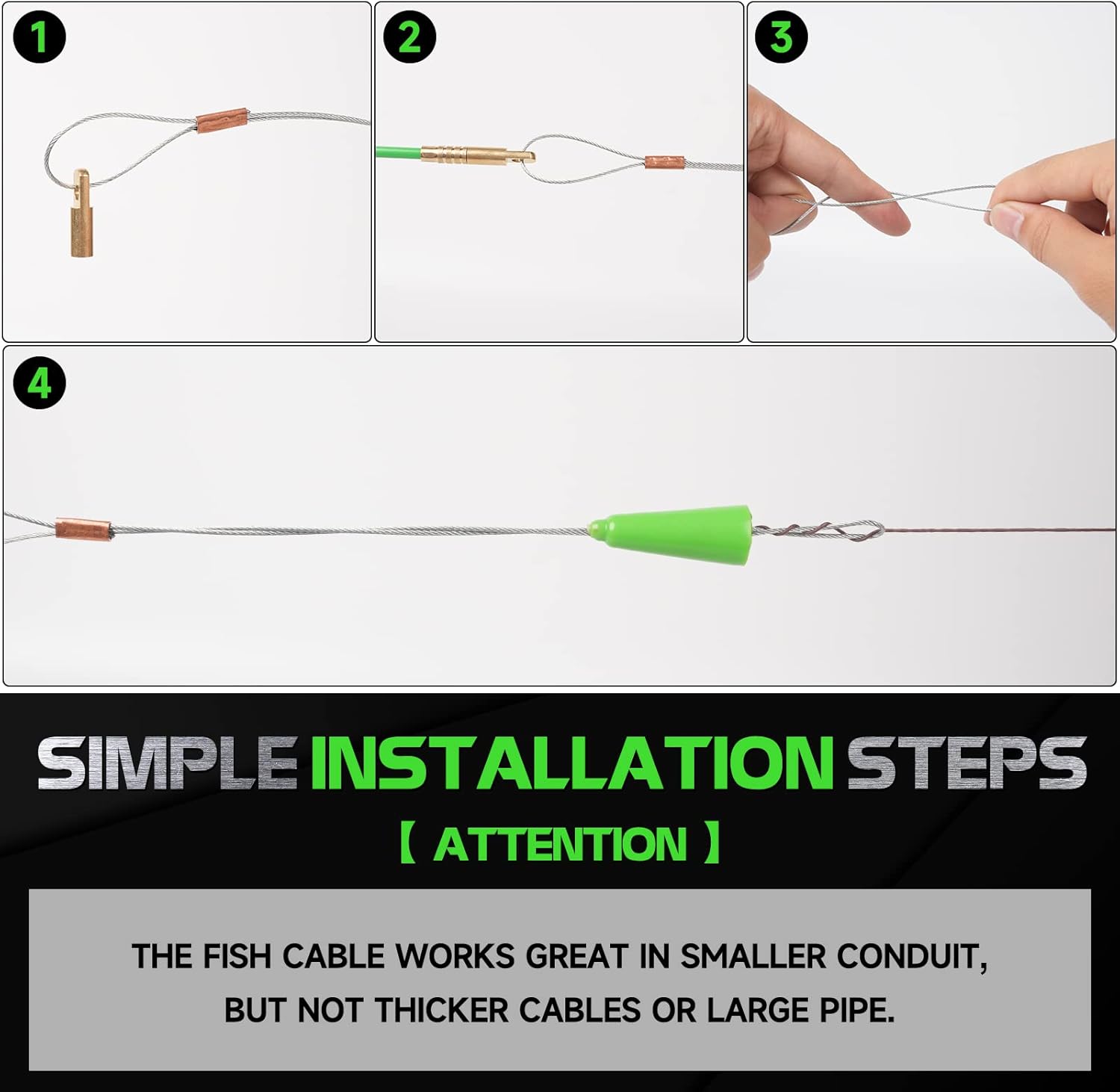 1

2

3

4

SIMPLE INSTALLATION STEPS

【 ATTENTION 】

THE FISH CABLE WORKS GREAT IN SMALLER CONDUIT, BUT NOT THICKER CABLES OR LARGE PIPE.