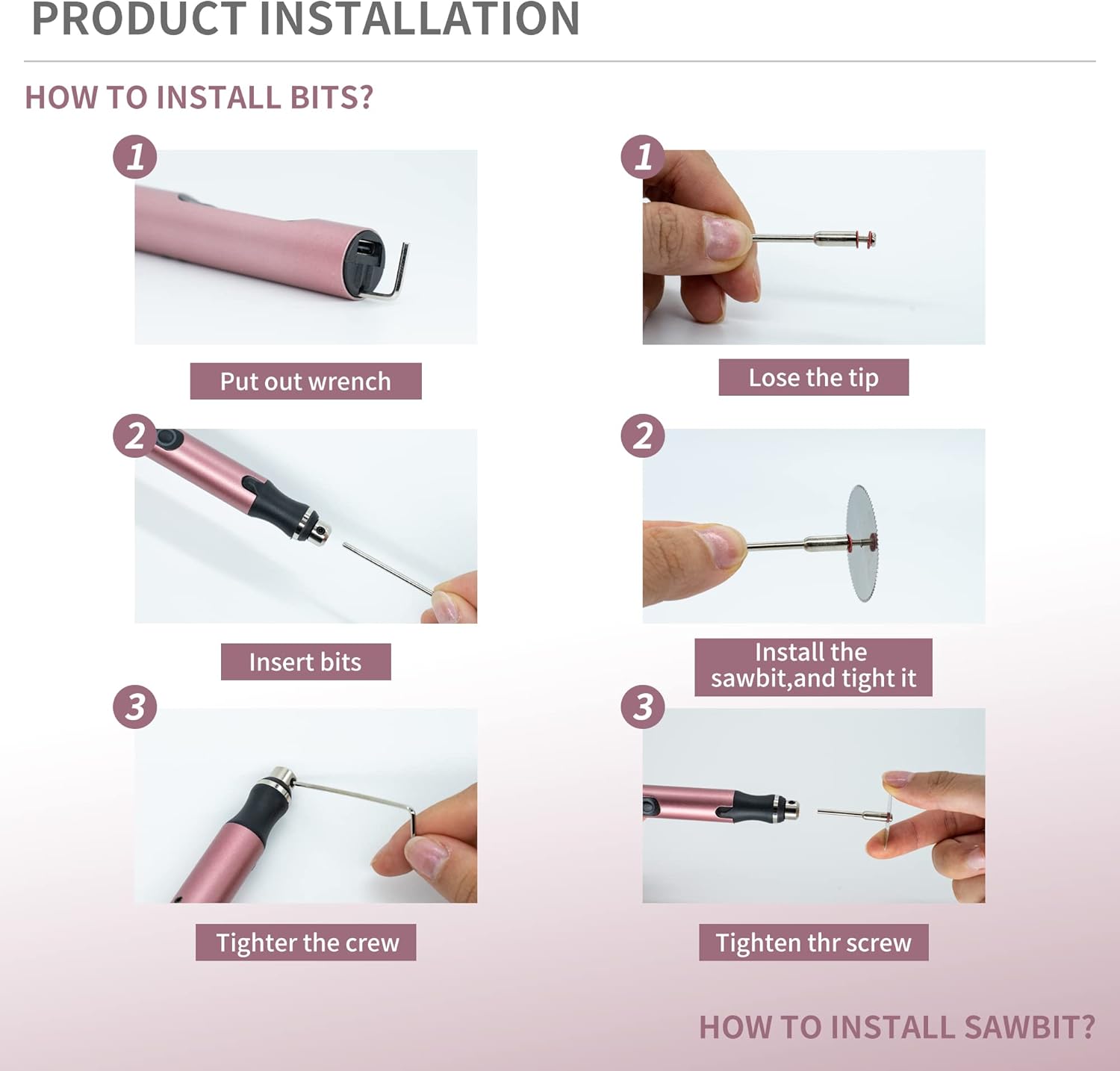 PRODUCT INSTALLATION

HOW TO INSTALL BITS?

1

Put out wrench

2

Insert bits

3

Tighter the crew

1

Lose the tip

2

Install the sawbit,and tight it

3

Tighten thr screw

HOW TO INSTALL SAWBIT?