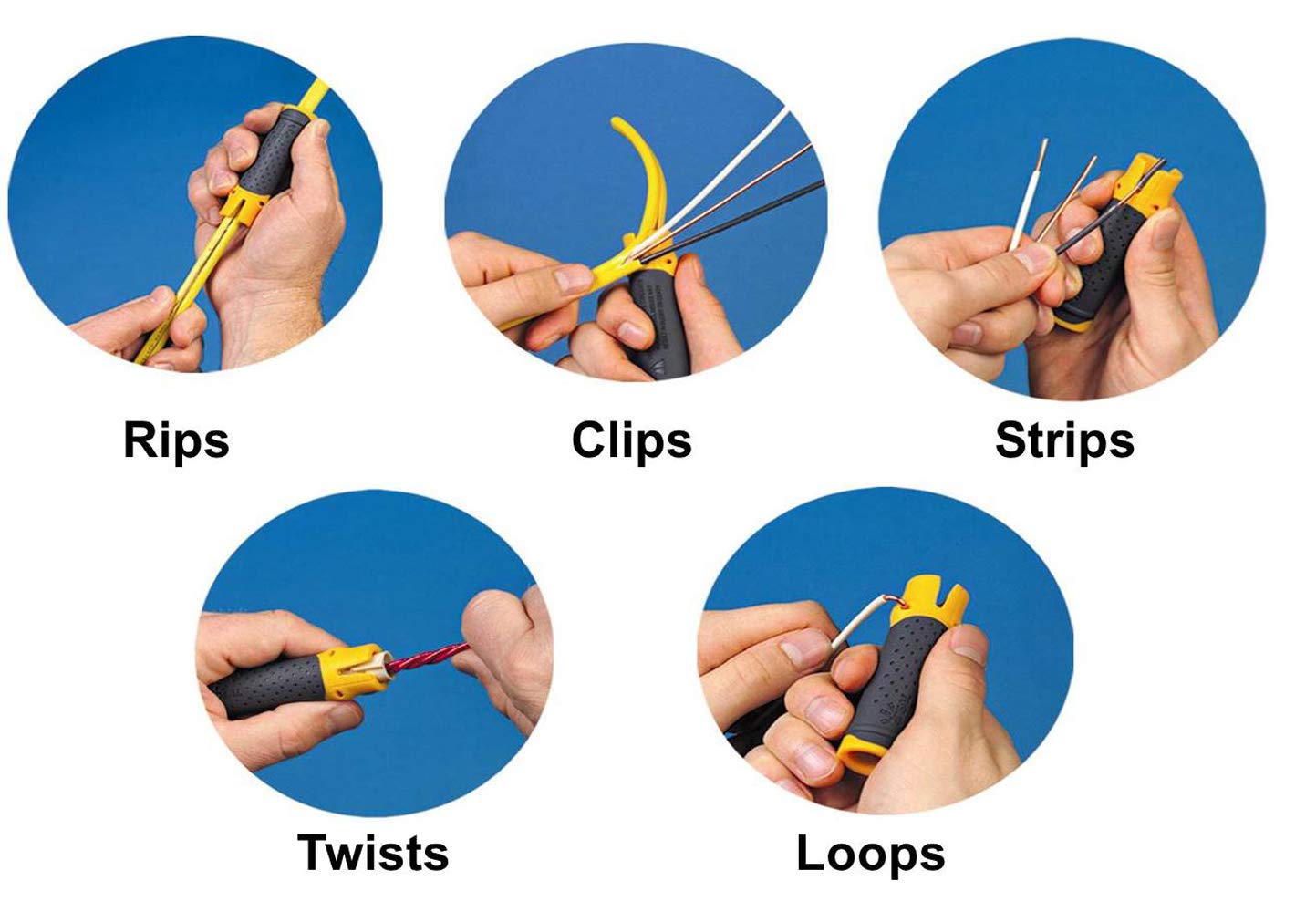 Rips

Clips

Strips

Twists

Loops