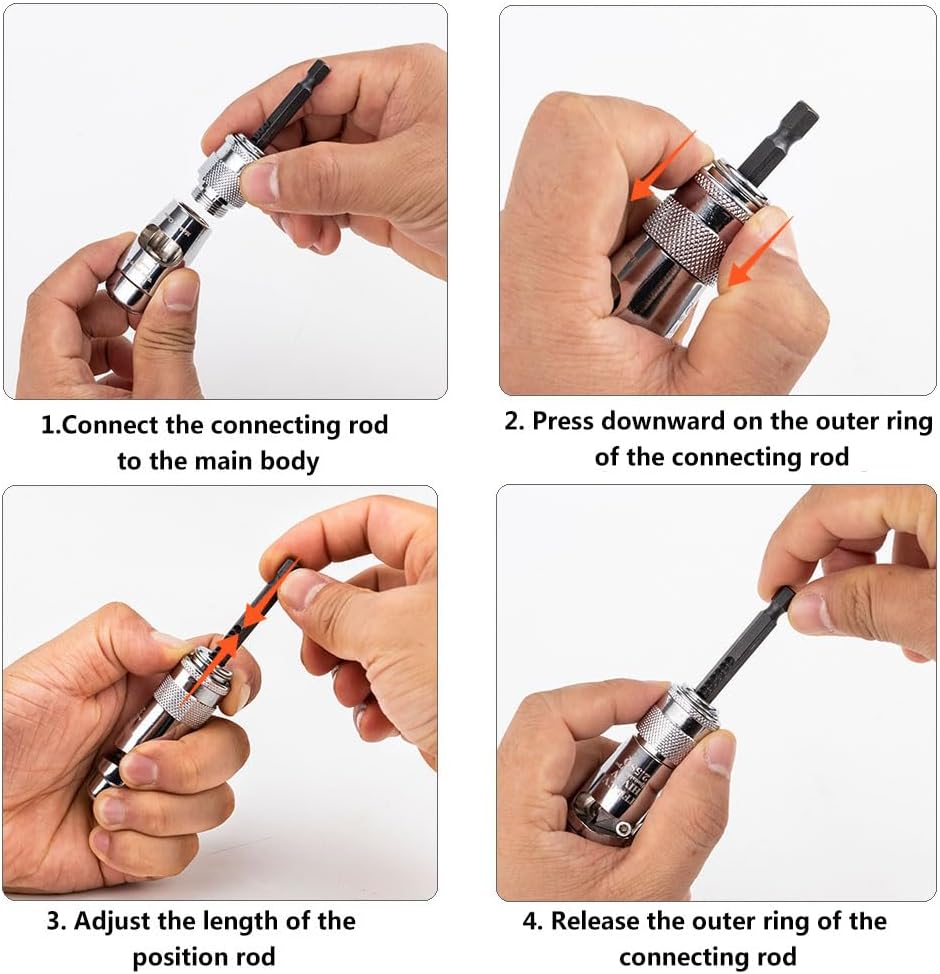 1.Connect the connecting rod to the main body

2. Press downward on the outer ring of the connecting rod

3. Adjust the length of the position rod

4. Release the outer ring of the connecting rod