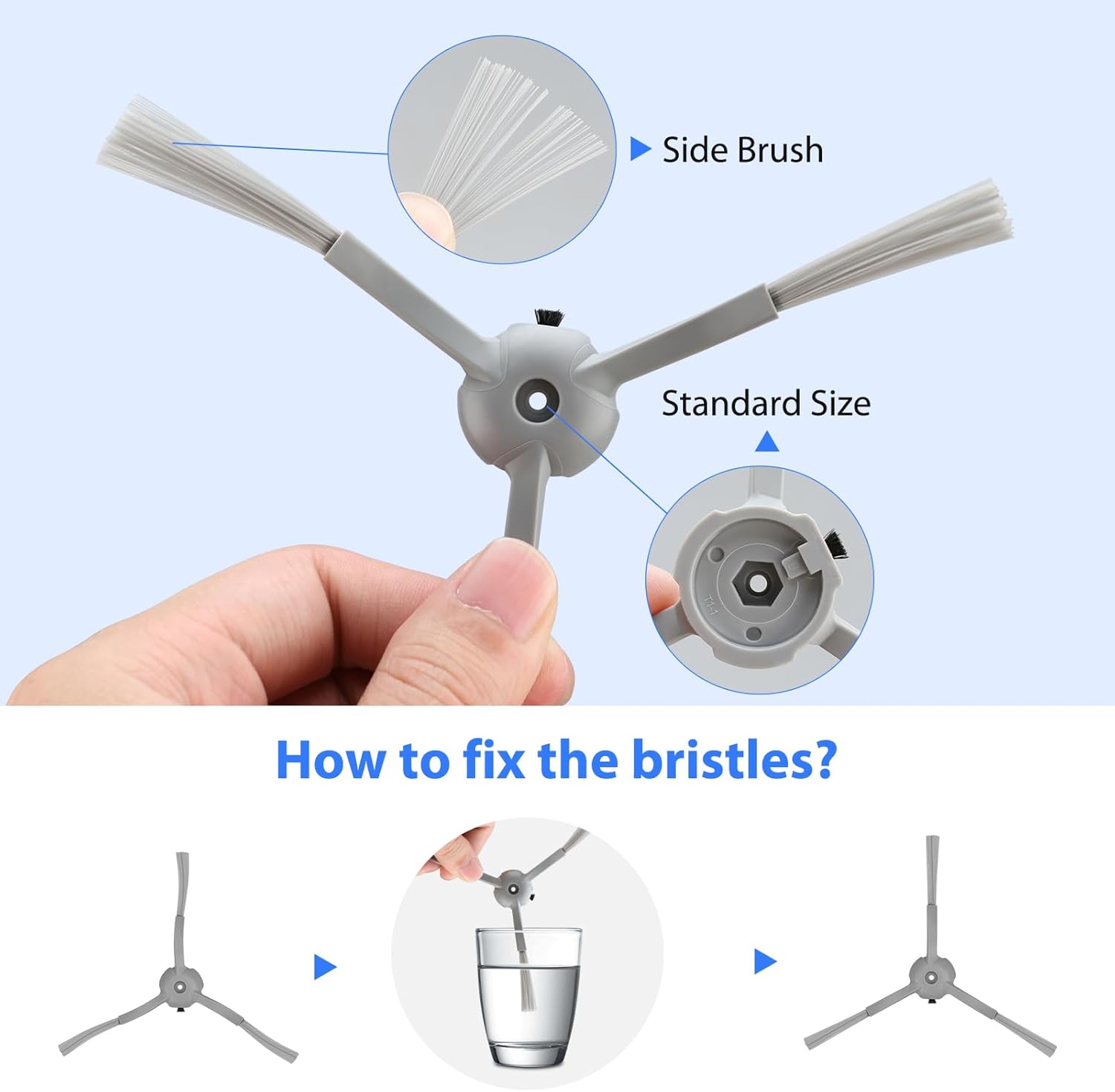 Side Brush

Standard Size

How to fix the bristles?