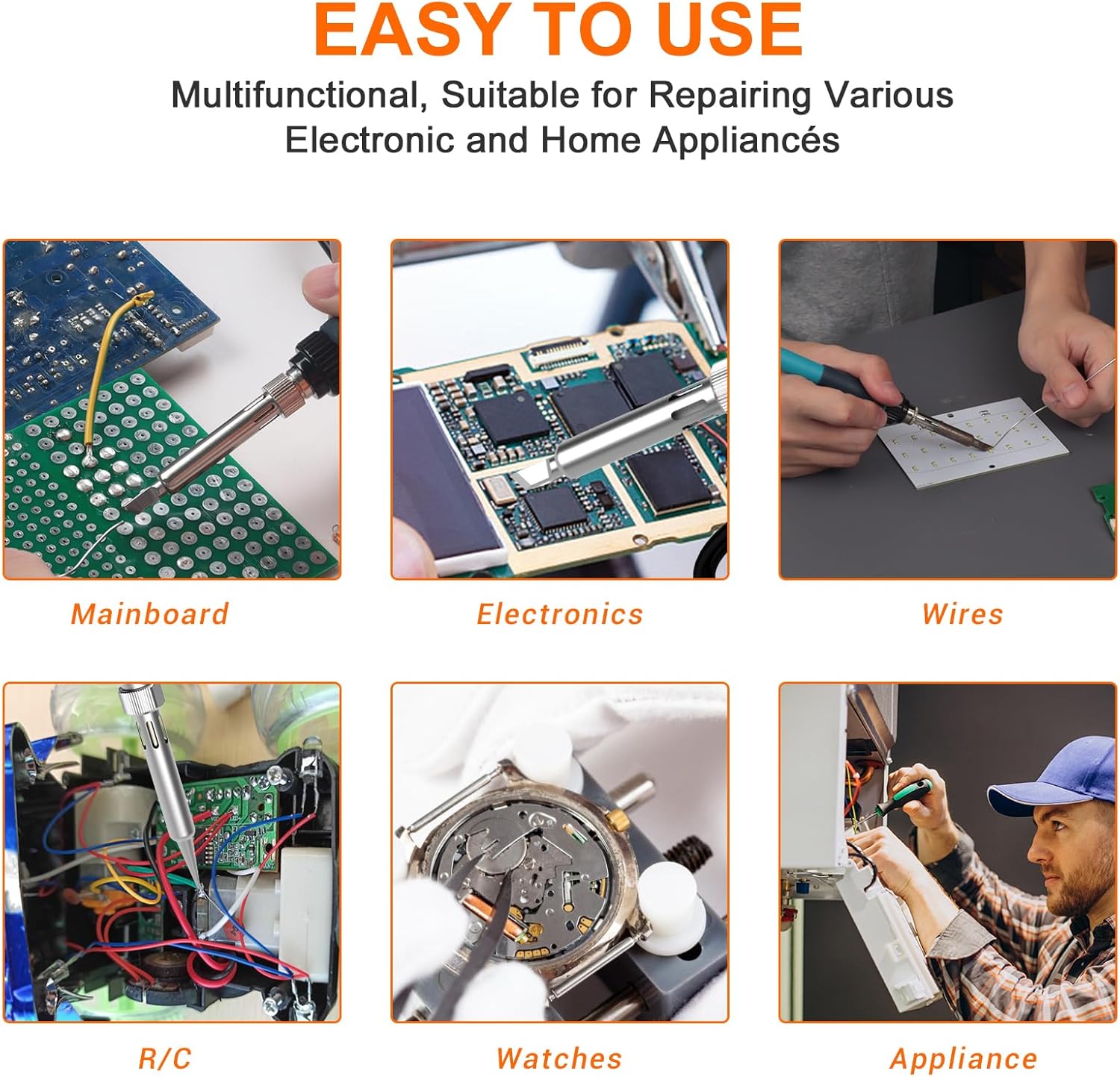 EASY TO USE

Multifunctional, Suitable for Repairing Various Electronic and Home Appliancés

Mainboard

Electronics

Wires

R/C

Watches

Appliance