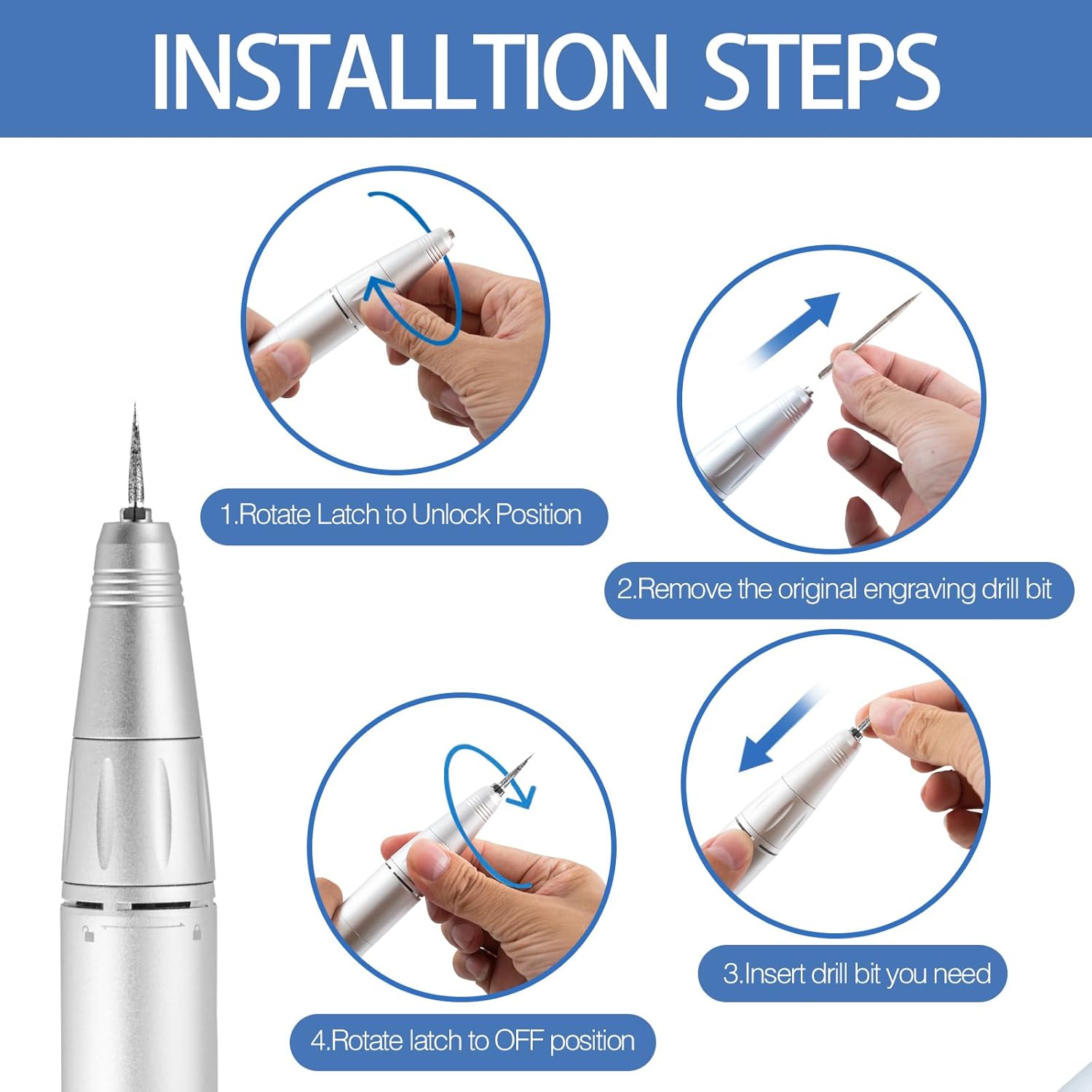 INSTALLTION STEPS

1.Rotate Latch to Unlock Position

2.Remove the original engraving drill bit

3.Insert drill bit you need

4.Rotate latch to OFF position