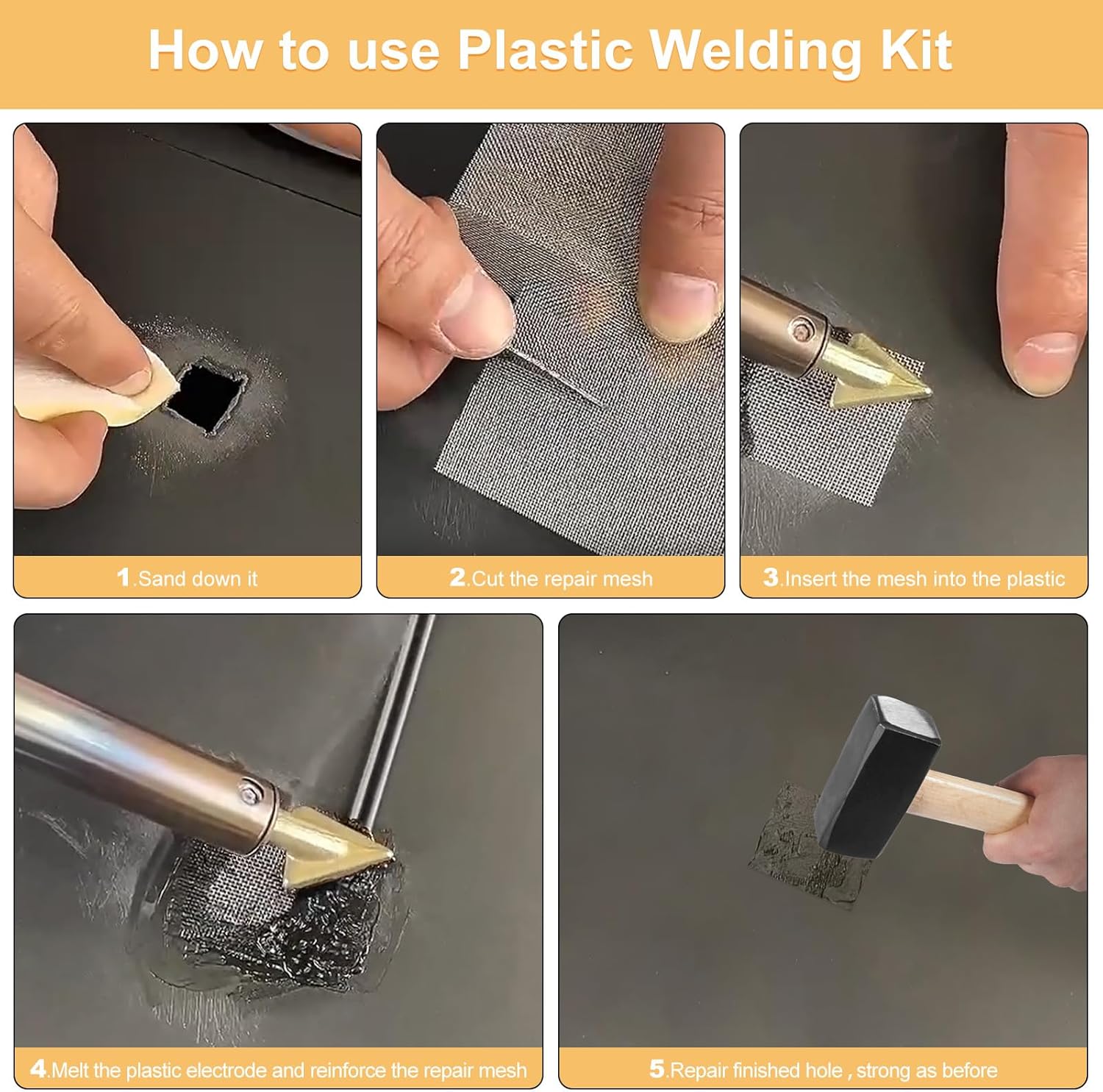 How to use Plastic Welding Kit

1.Sand down it

2.Cut the repair mesh

3.Insert the mesh into the plastic

4.Melt the plastic electrode and reinforce the repair mesh

5.Repair finished hole , strong as before