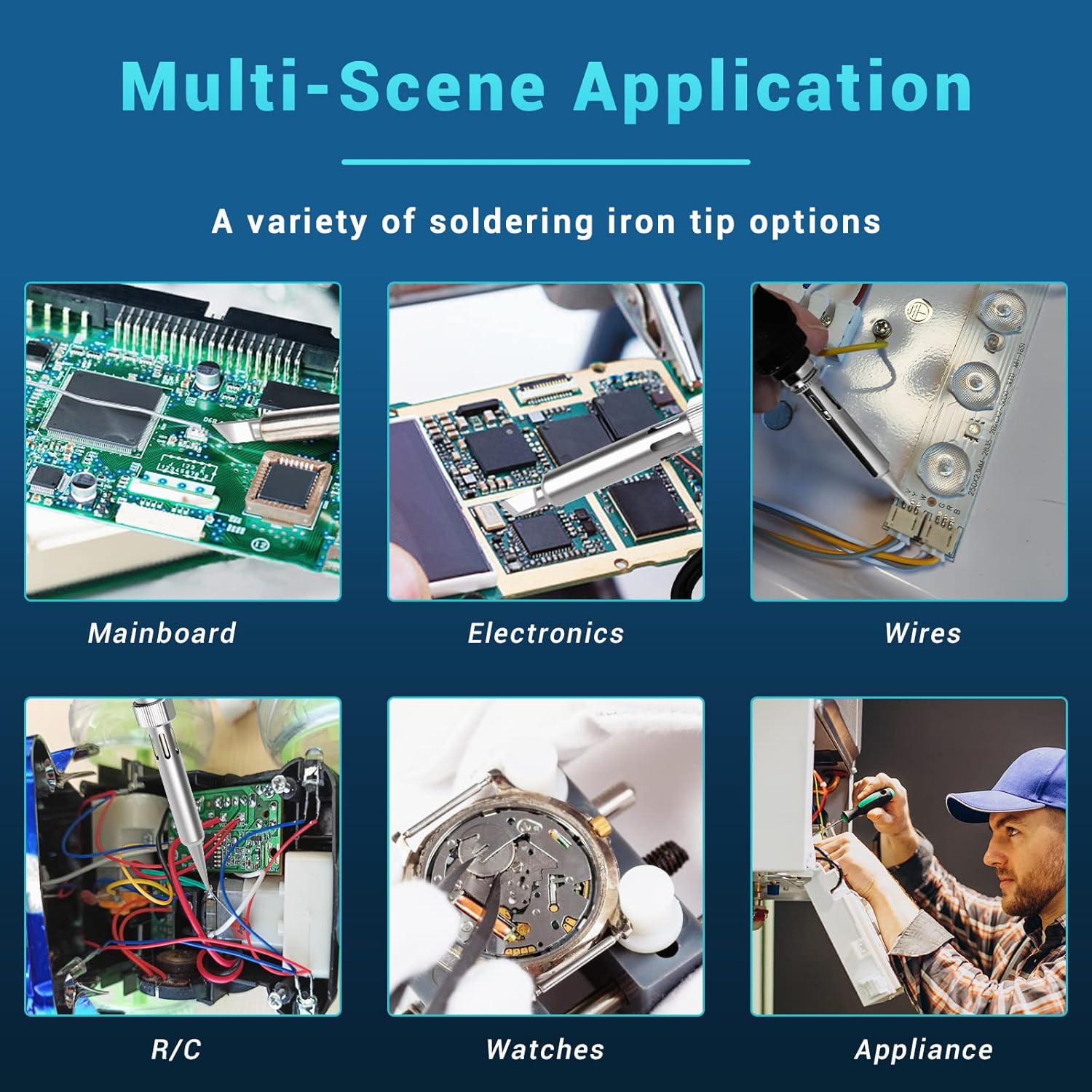 Multi-Scene Application

A variety of soldering iron tip options

Mainboard

Electronics

Wires

R/C

Watches

Appliance