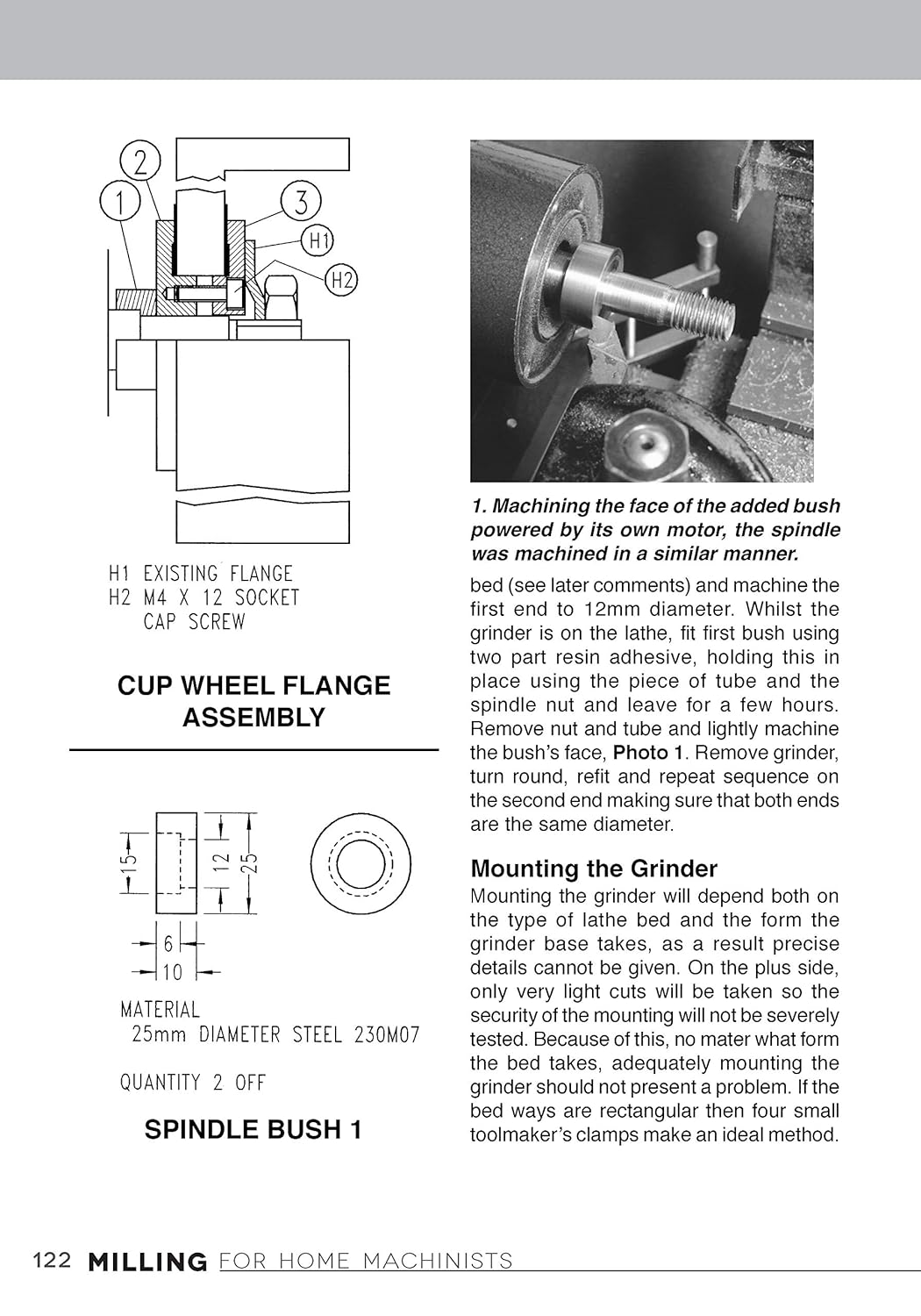 2

1

3

H1

H2

H1 EXISTING FLANGE
H2 M4 X 12 SOCKET
CAP SCREW

CUP WHEEL FLANGE ASSEMBLY

15

12

25

6

10

MATERIAL
25mm DIAMETER STEEL 230M07

QUANTITY 2 OFF

SPINDLE BUSH 1

1. Machining the face of the added bush powered by its own motor, the spindle was machined in a similar manner.

bed (see later comments) and machine the first end to 12mm diameter. Whilst the grinder is on the lathe, fit first bush using two part resin adhesive, holding this in place using the piece of tube and the spindle nut and leave for a few hours. Remove nut and tube and lightly machine the bush's face, Photo 1. Remove grinder, turn round, refit and repeat sequence on the second end making sure that both ends are the same diameter.

Mounting the Grinder
Mounting the grinder will depend both on the type of lathe bed and the form the grinder base takes, as a result precise details cannot be given. On the plus side, only very light cuts will be taken so the security of the mounting will not be severely tested. Because of this, no mater what form the bed takes, adequately mounting the grinder should not present a problem. If the bed ways are rectangular then four small toolmaker's clamps make an ideal method.

122 MILLING FOR HOME MACHINISTS