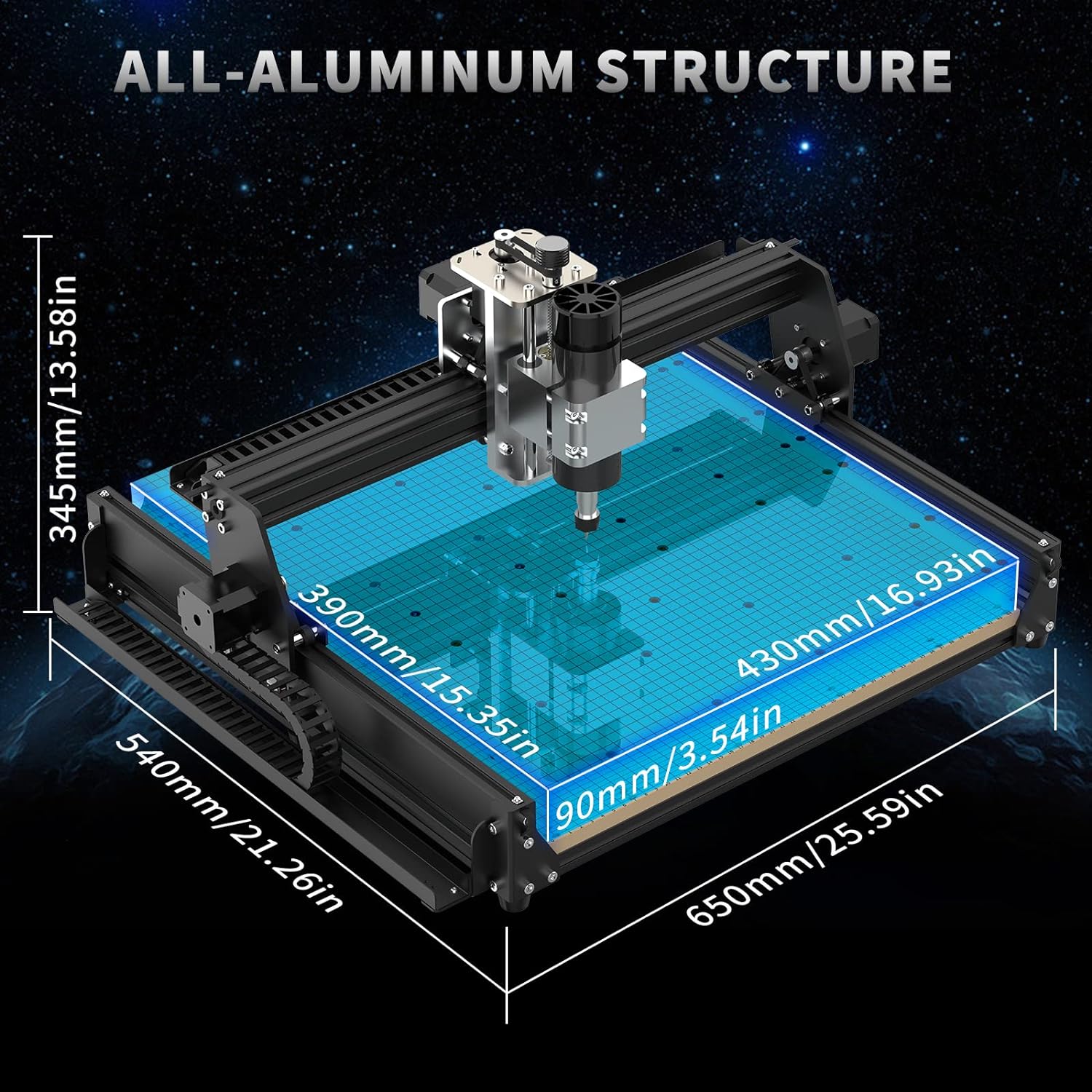 ALL-ALUMINUM STRUCTURE

345mm/13.58in

390mm/15.35in

430mm/16.93in

90mm/3.54in

540mm/21.26in

650mm/25.59in