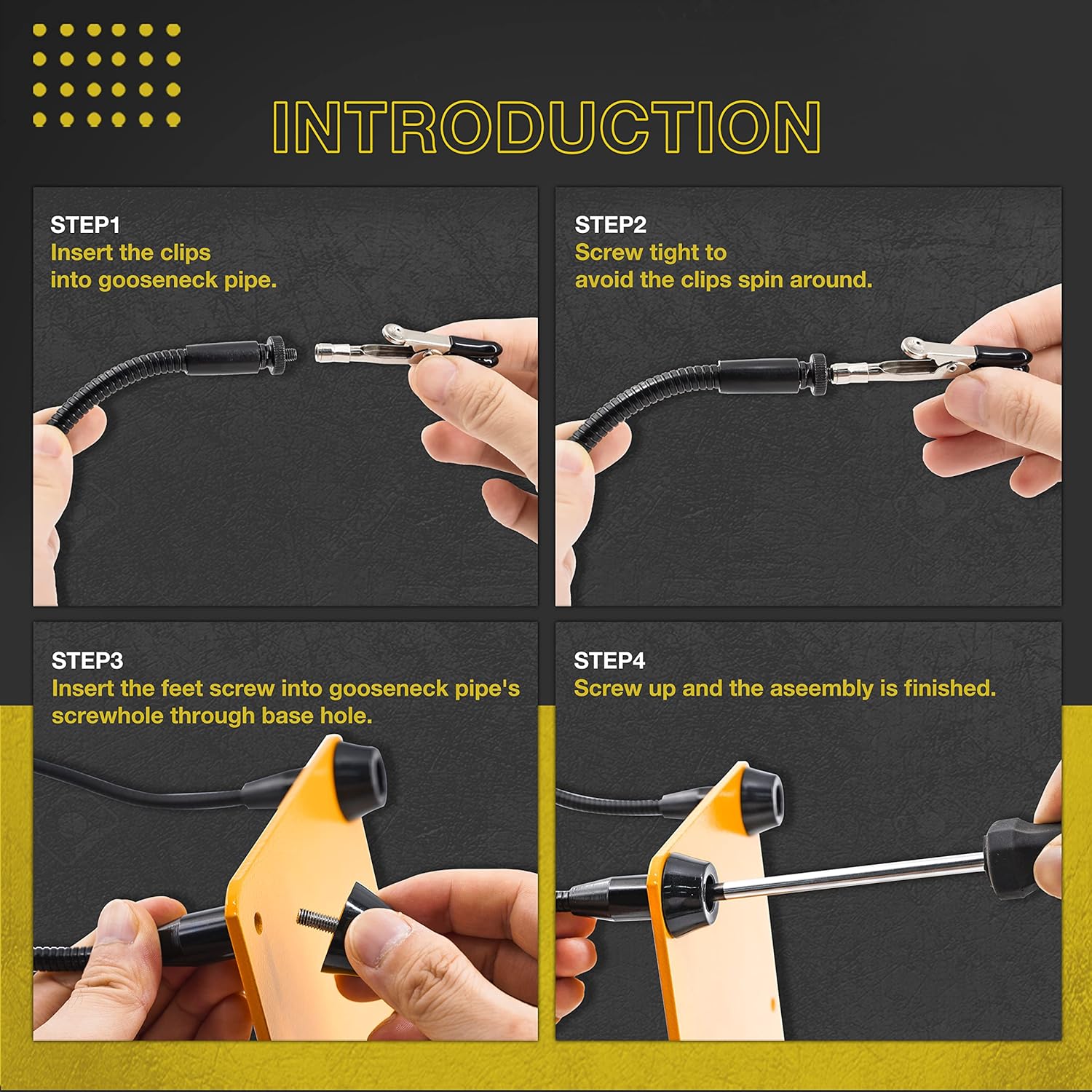 INTRODUCTION

STEP1
Insert the clips into gooseneck pipe.

STEP2
Screw tight to avoid the clips spin around.

STEP3
Insert the feet screw into gooseneck pipe's screwhole through base hole.

STEP4
Screw up and the aseembly is finished.