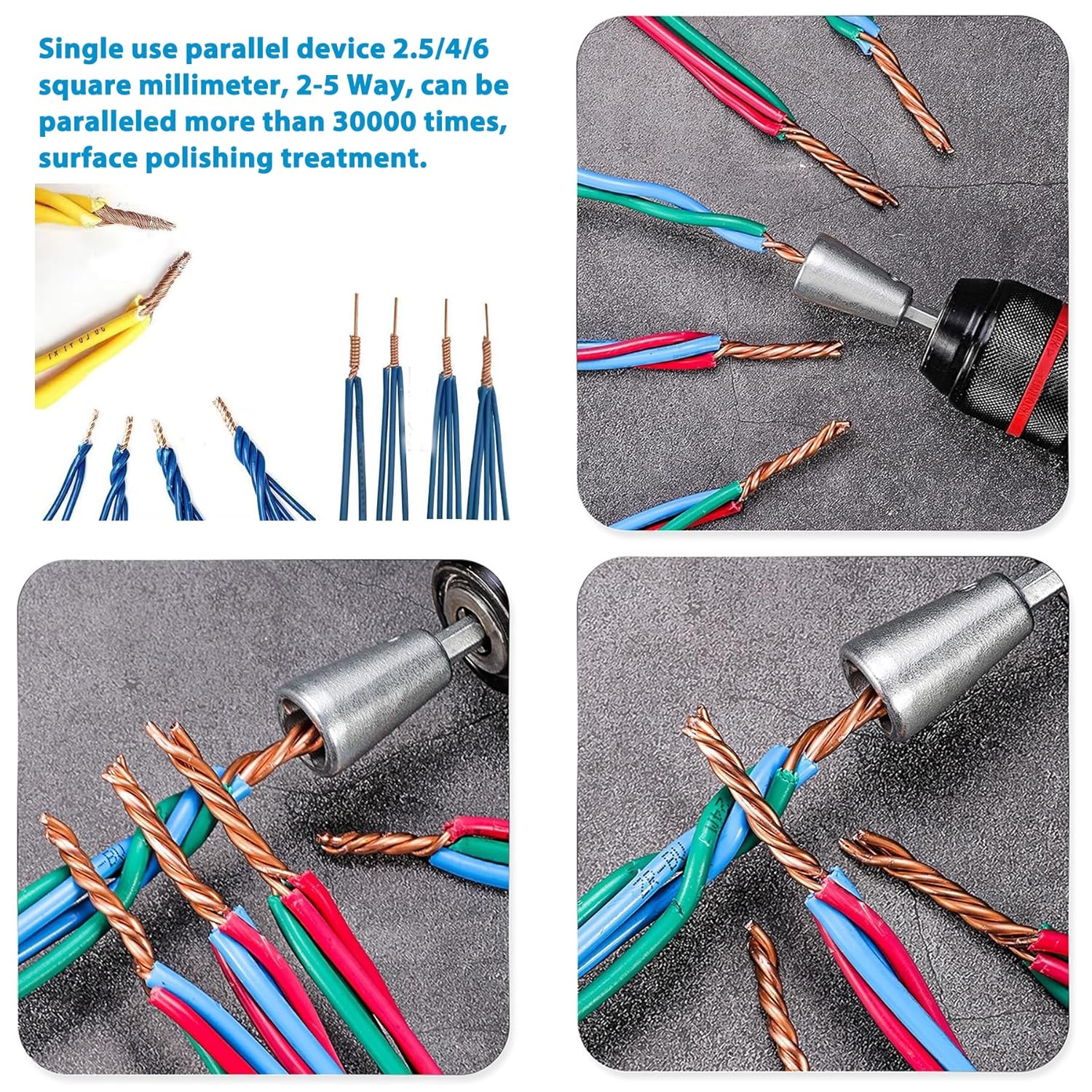 Single use parallel device 2.5/4/6 square millimeter, 2-5 Way, can be paralleled more than 30000 times, surface polishing treatment.