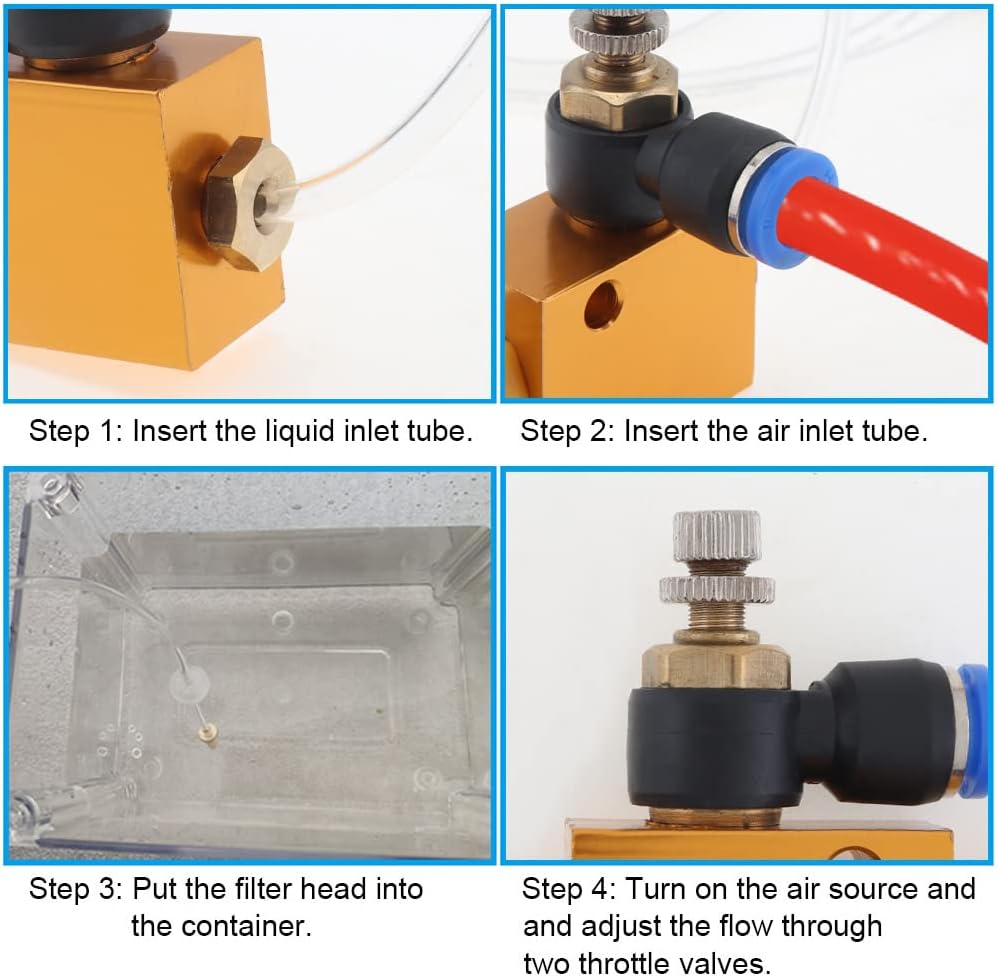 Step 1: Insert the liquid inlet tube.

Step 2: Insert the air inlet tube.

Step 3: Put the filter head into the container.

Step 4: Turn on the air source and and adjust the flow through two throttle valves.