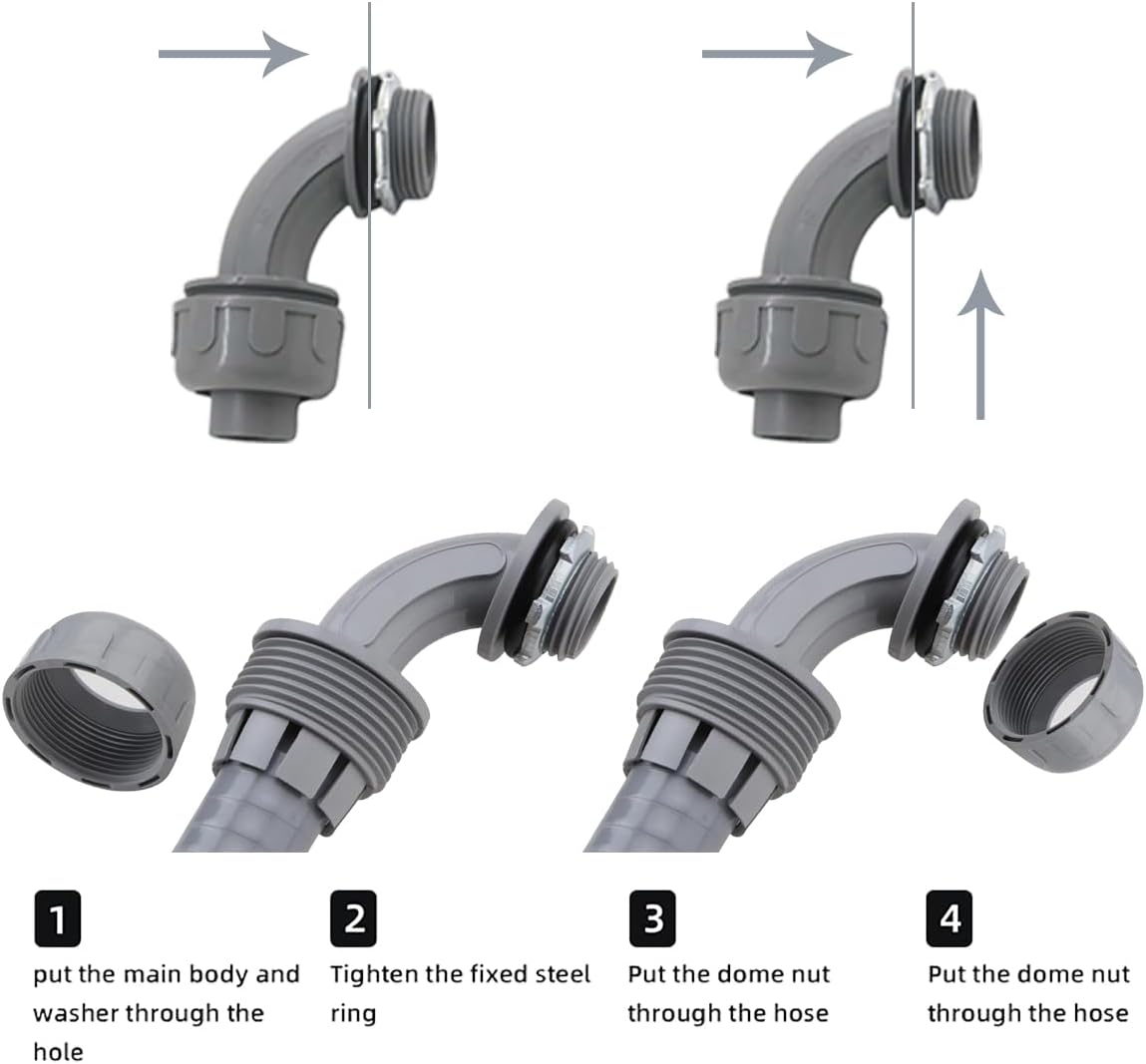 1
put the main body and washer through the hole

2
Tighten the fixed steel ring

3
Put the dome nut through the hose

4
Put the dome nut through the hose