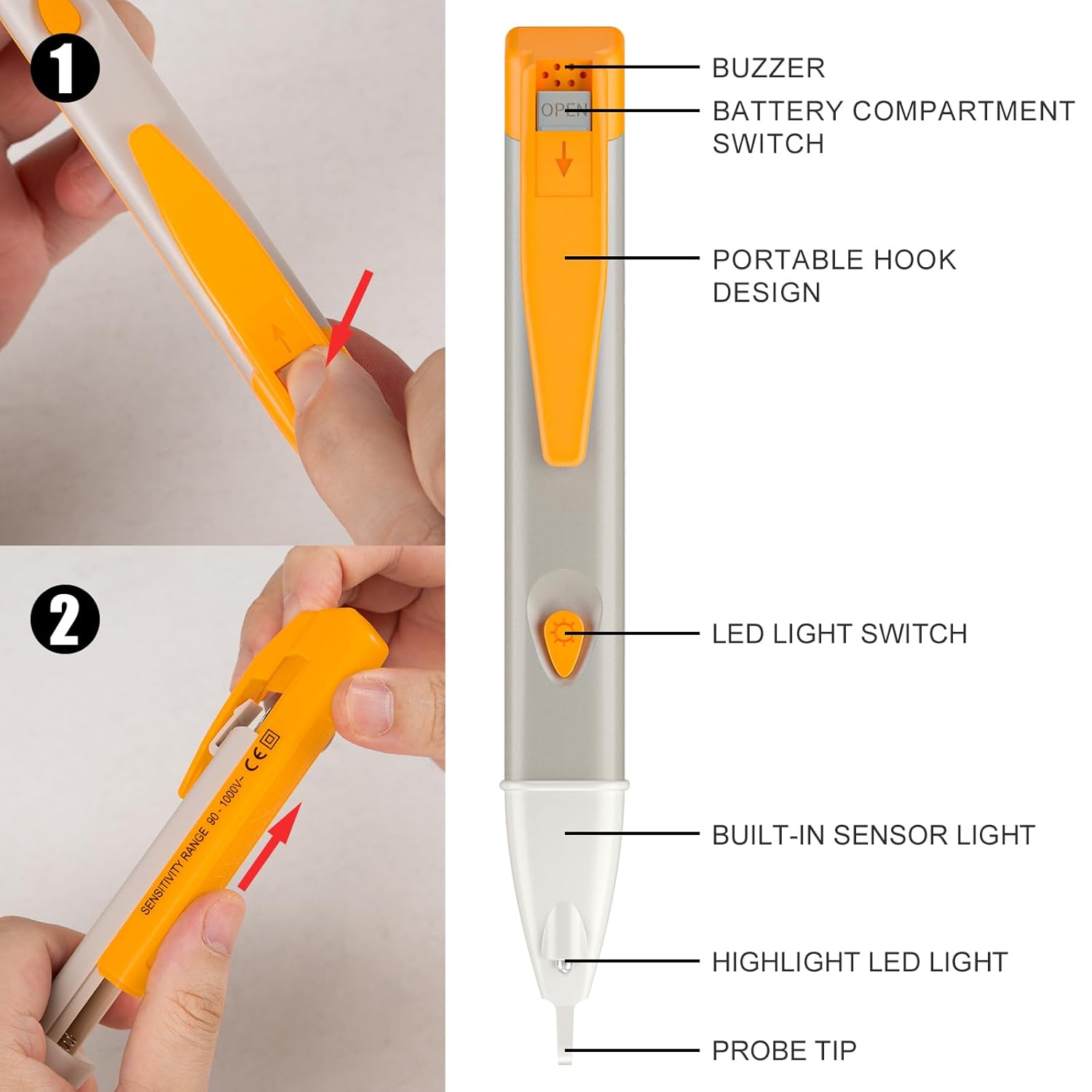 1

2

SENSITIVITY RANGE 90 - 1000V~ CE

OPEN

BUZZER

BATTERY COMPARTMENT SWITCH

PORTABLE HOOK DESIGN

LED LIGHT SWITCH

BUILT-IN SENSOR LIGHT

HIGHLIGHT LED LIGHT

PROBE TIP