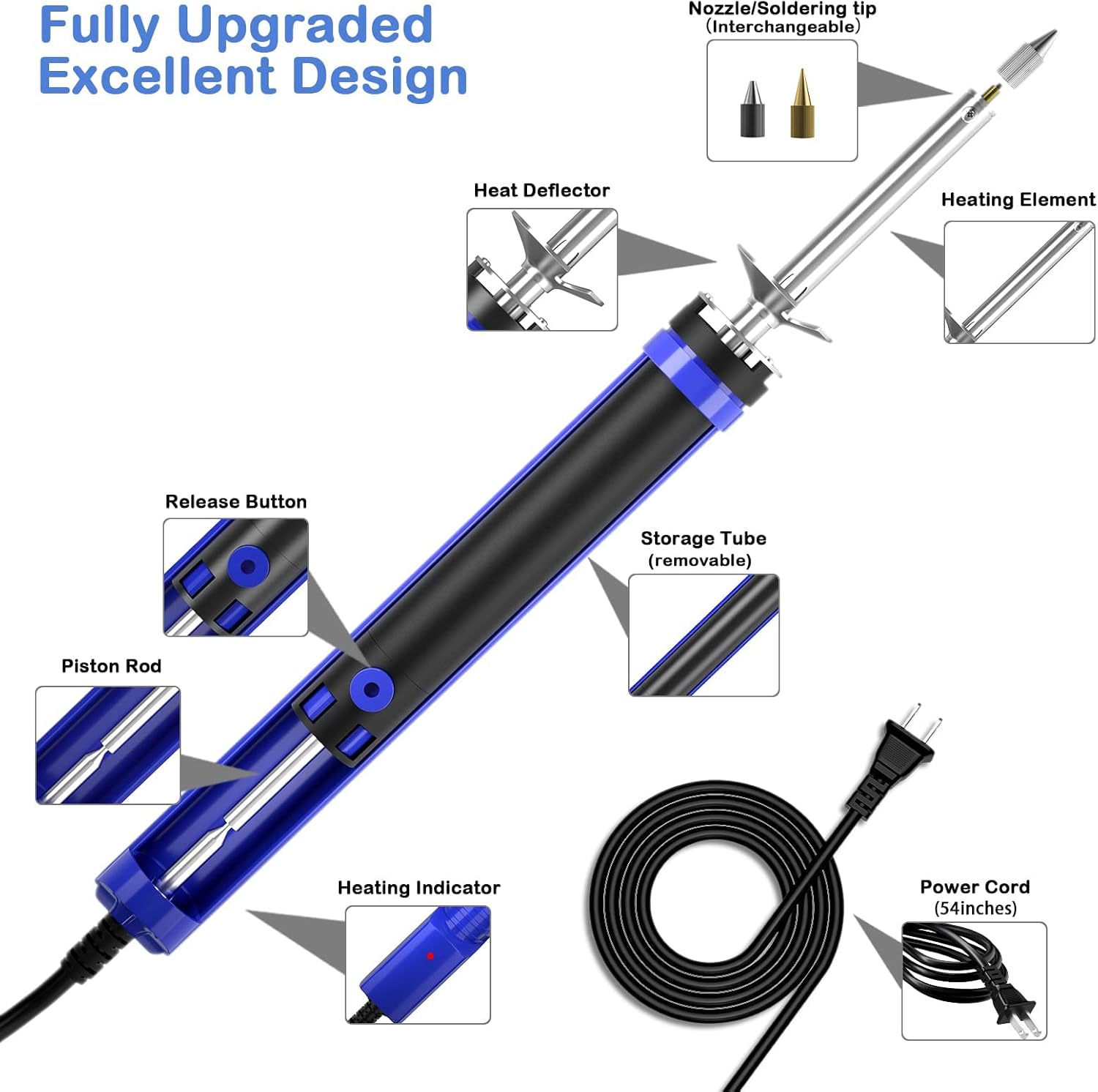 Fully Upgraded
Excellent Design

Nozzle/Soldering tip
(Interchangeable)

Heat Deflector

Heating Element

Release Button

Storage Tube
(removable)

Piston Rod

Heating Indicator

Power Cord
(54inches)