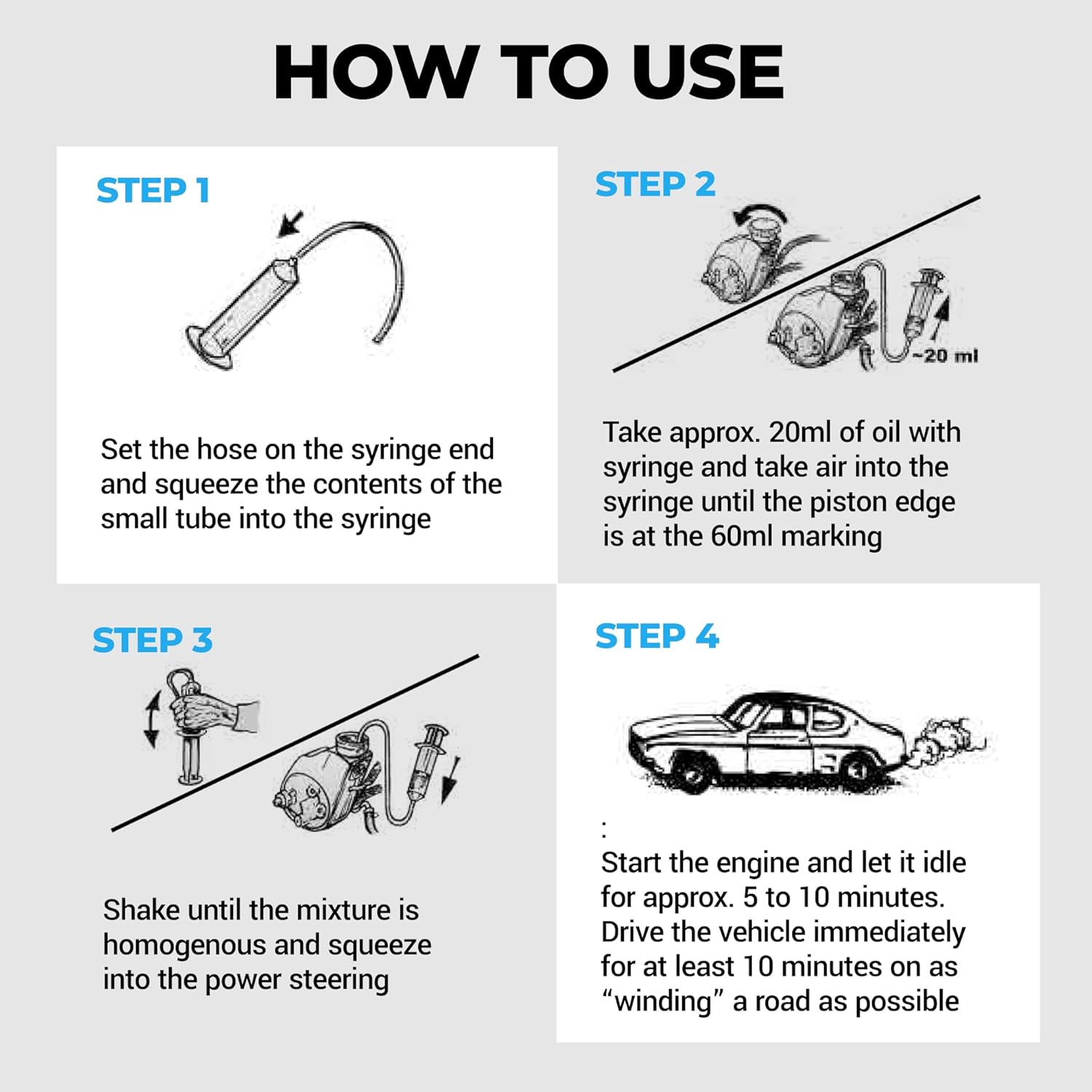 HOW TO USE

STEP 1

Set the hose on the syringe end and squeeze the contents of the small tube into the syringe

STEP 2

~20 ml

Take approx. 20ml of oil with syringe and take air into the syringe until the piston edge is at the 60ml marking

STEP 3

Shake until the mixture is homogenous and squeeze into the power steering

STEP 4

:
Start the engine and let it idle for approx. 5 to 10 minutes. Drive the vehicle immediately for at least 10 minutes on as “winding” a road as possible