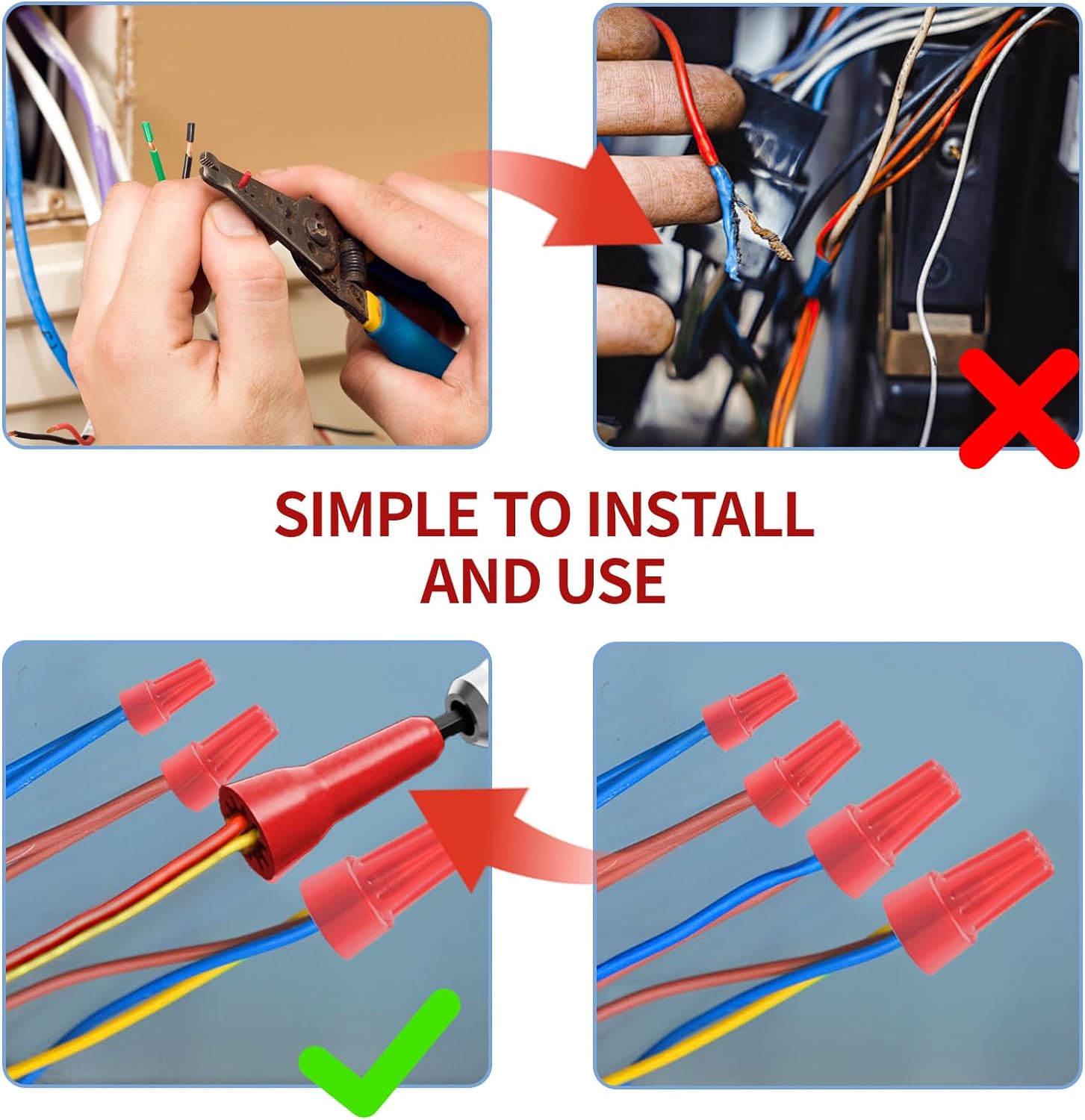 SIMPLE TO INSTALL AND USE