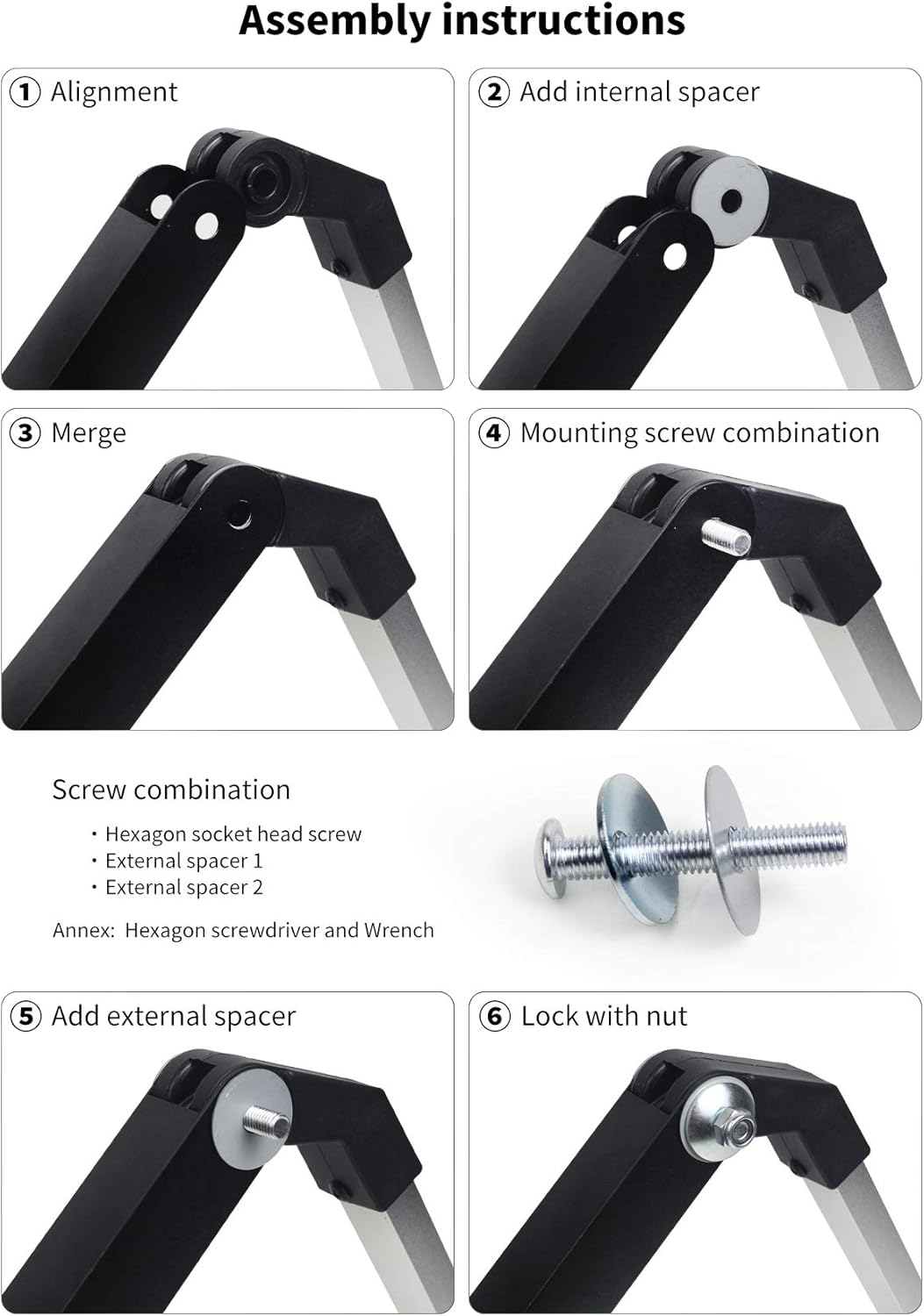 Assembly instructions

① Alignment

② Add internal spacer

③ Merge

④ Mounting screw combination

Screw combination

· Hexagon socket head screw
· External spacer 1
· External spacer 2

Annex: Hexagon screwdriver and Wrench

⑤ Add external spacer

⑥ Lock with nut