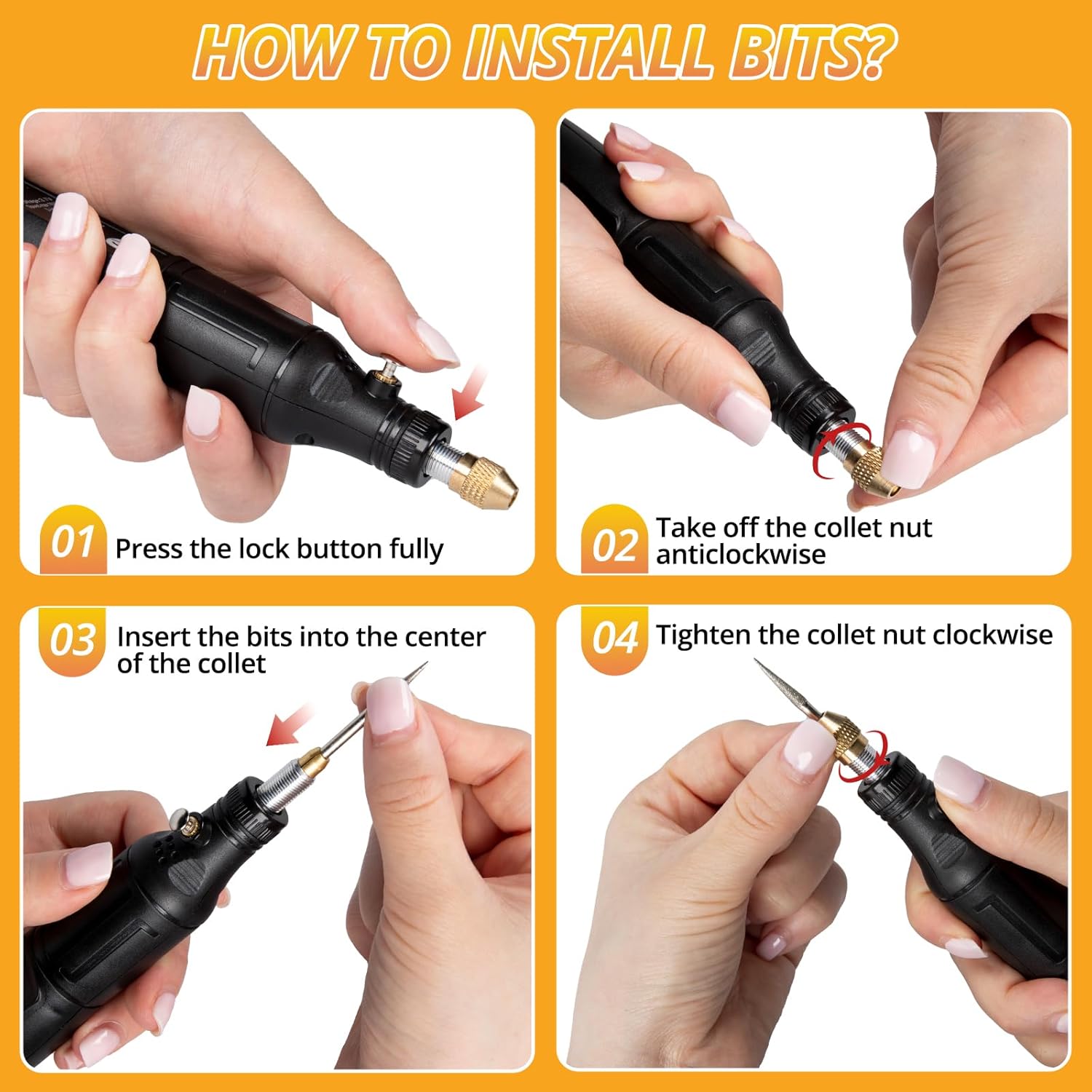 HOW TO INSTALL BITS?

01 Press the lock button fully

02 Take off the collet nut anticlockwise

03 Insert the bits into the center of the collet

04 Tighten the collet nut clockwise