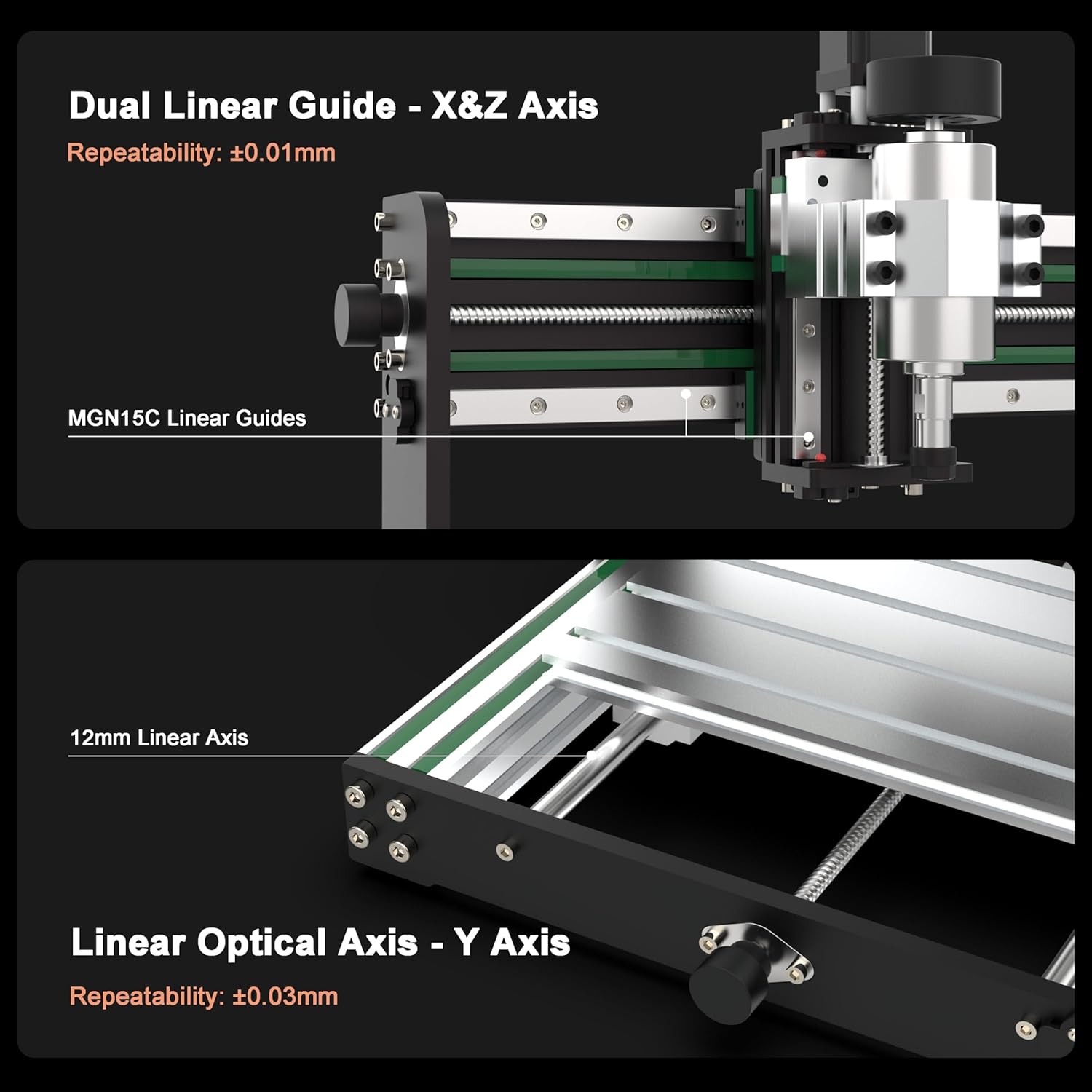 Dual Linear Guide - X&Z Axis

Repeatability: ±0.01mm

MGN15C Linear Guides

12mm Linear Axis

Linear Optical Axis - Y Axis

Repeatability: ±0.03mm