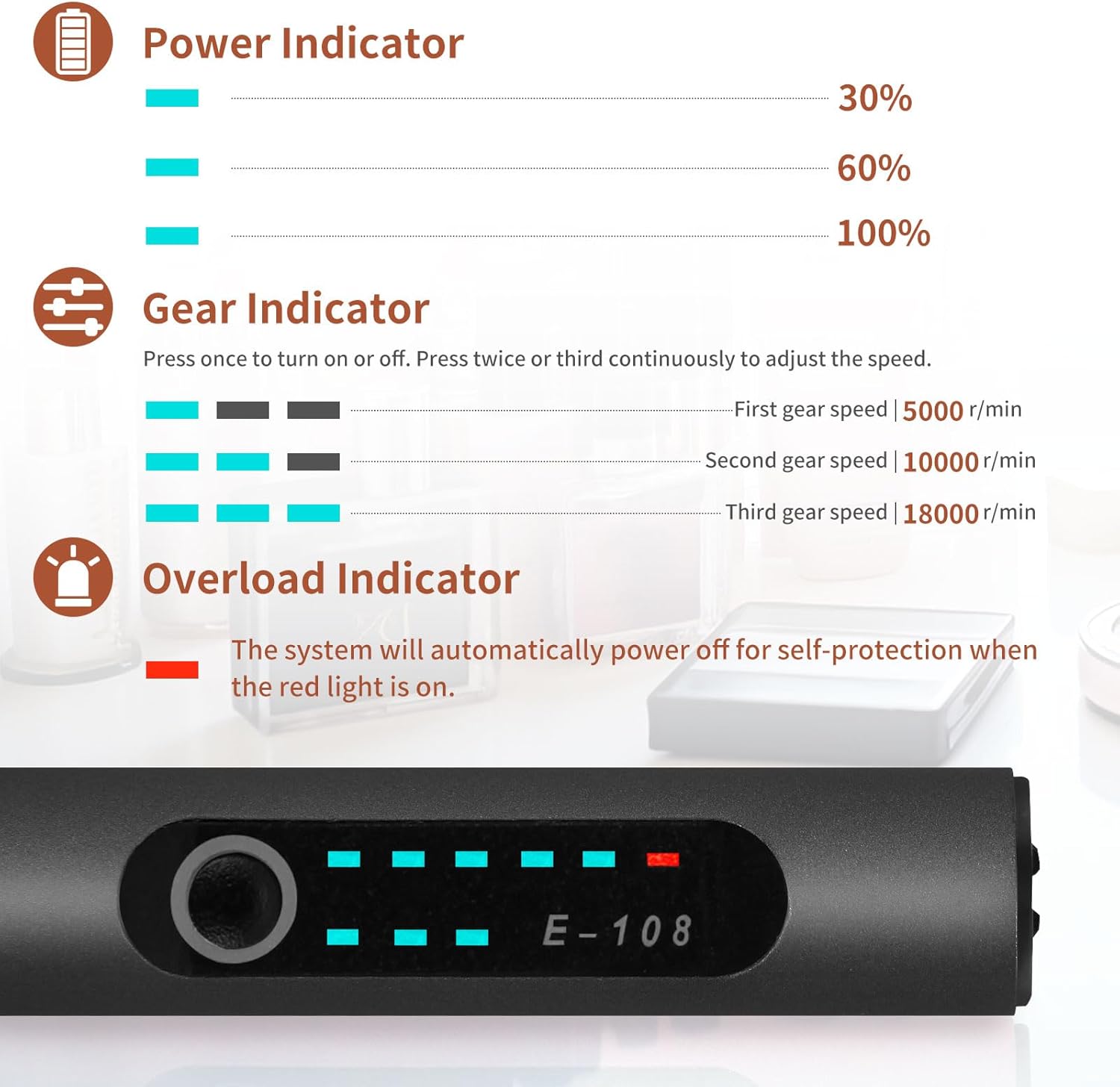 Power Indicator

30%

60%

100%

Gear Indicator

Press once to turn on or off. Press twice or third continuously to adjust the speed.

First gear speed | 5000 r/min

Second gear speed | 10000 r/min

Third gear speed | 18000 r/min

Overload Indicator

The system will automatically power off for self-protection when the red light is on.

E-108